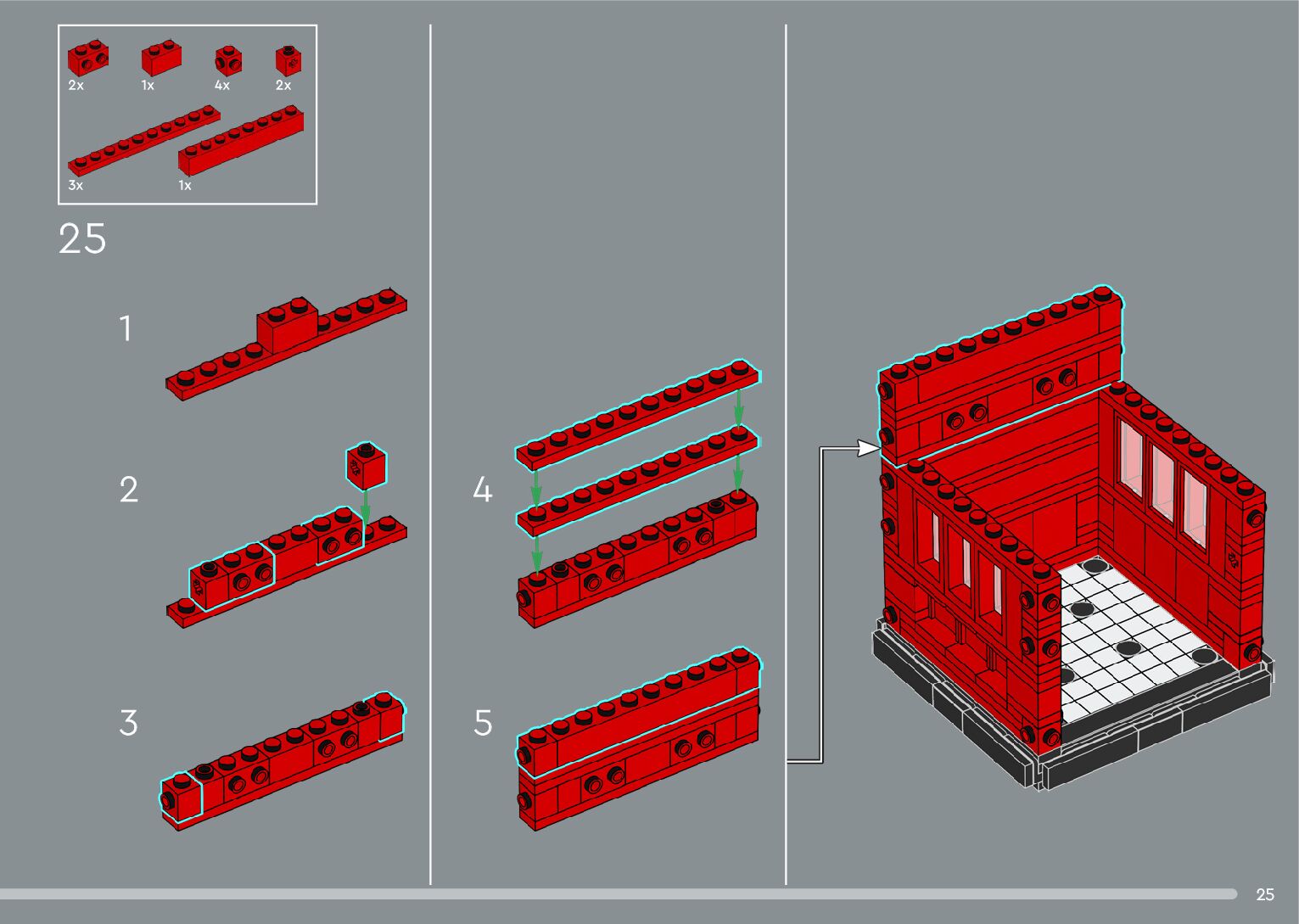 2x 1x 4x 2x

3x 1x

25

1

2

3

4

5

25