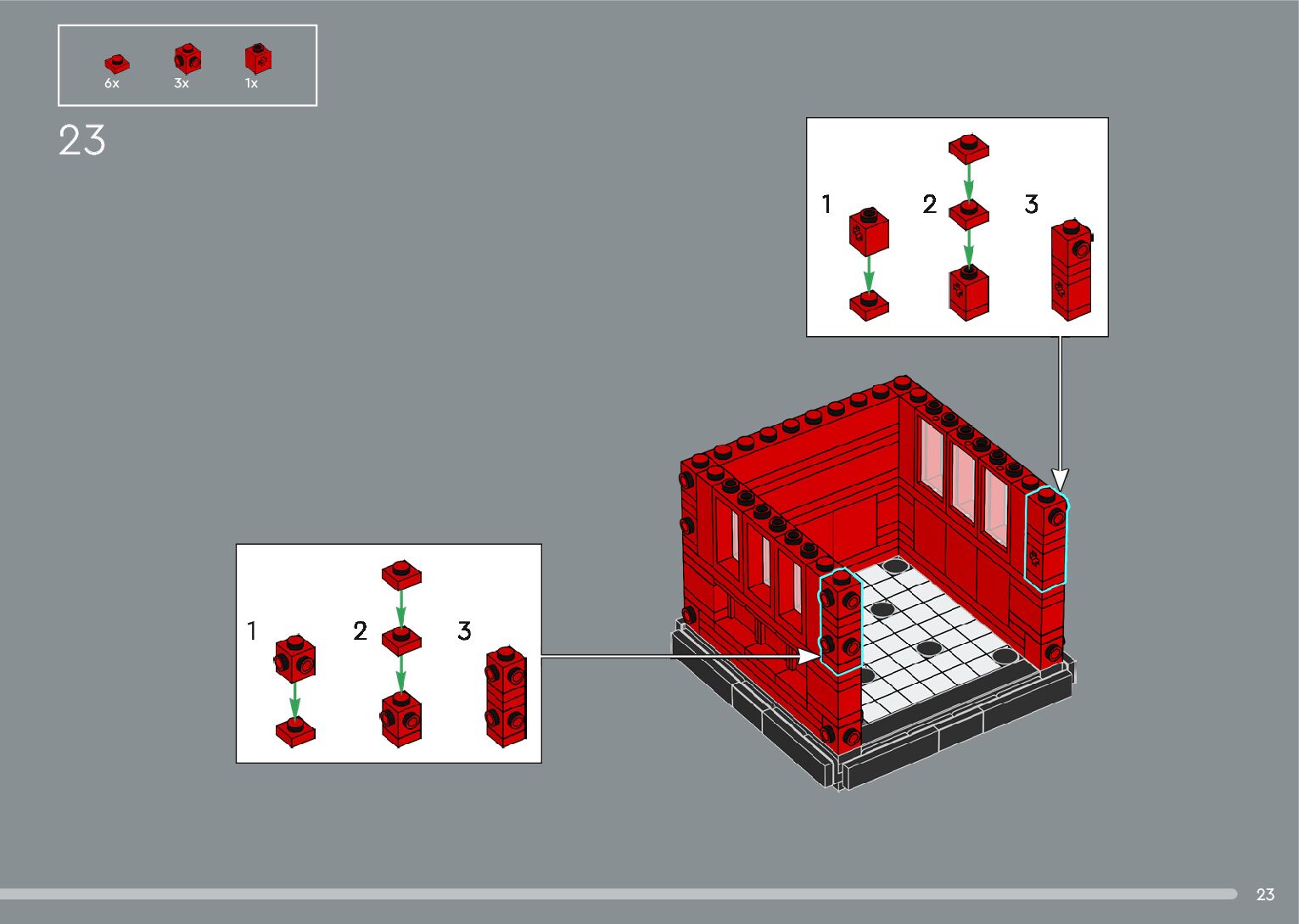 6x 3x 1x

23

1 2 3

1 2 3

23