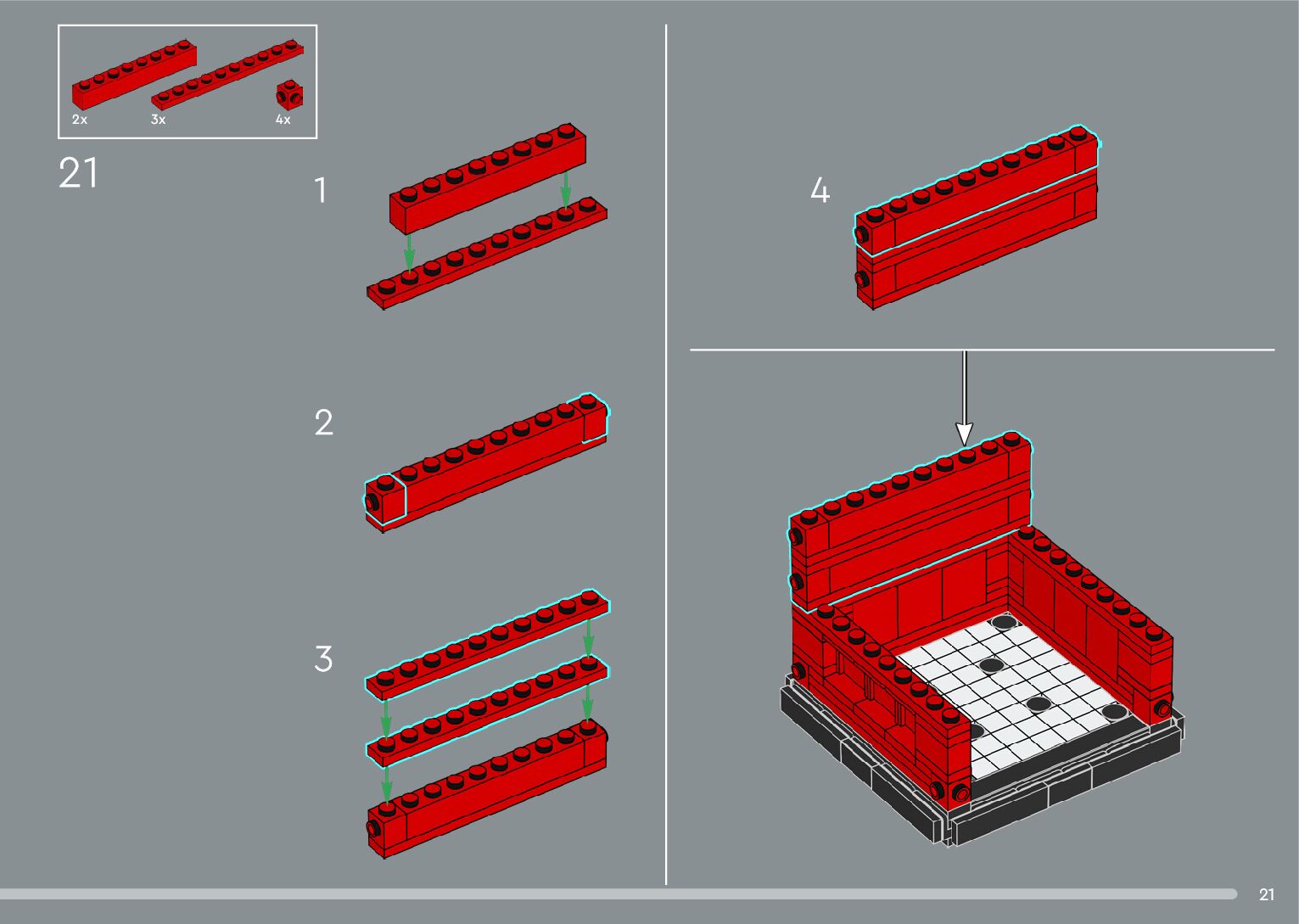 2x
3x
4x

21

1

2

3

4

21