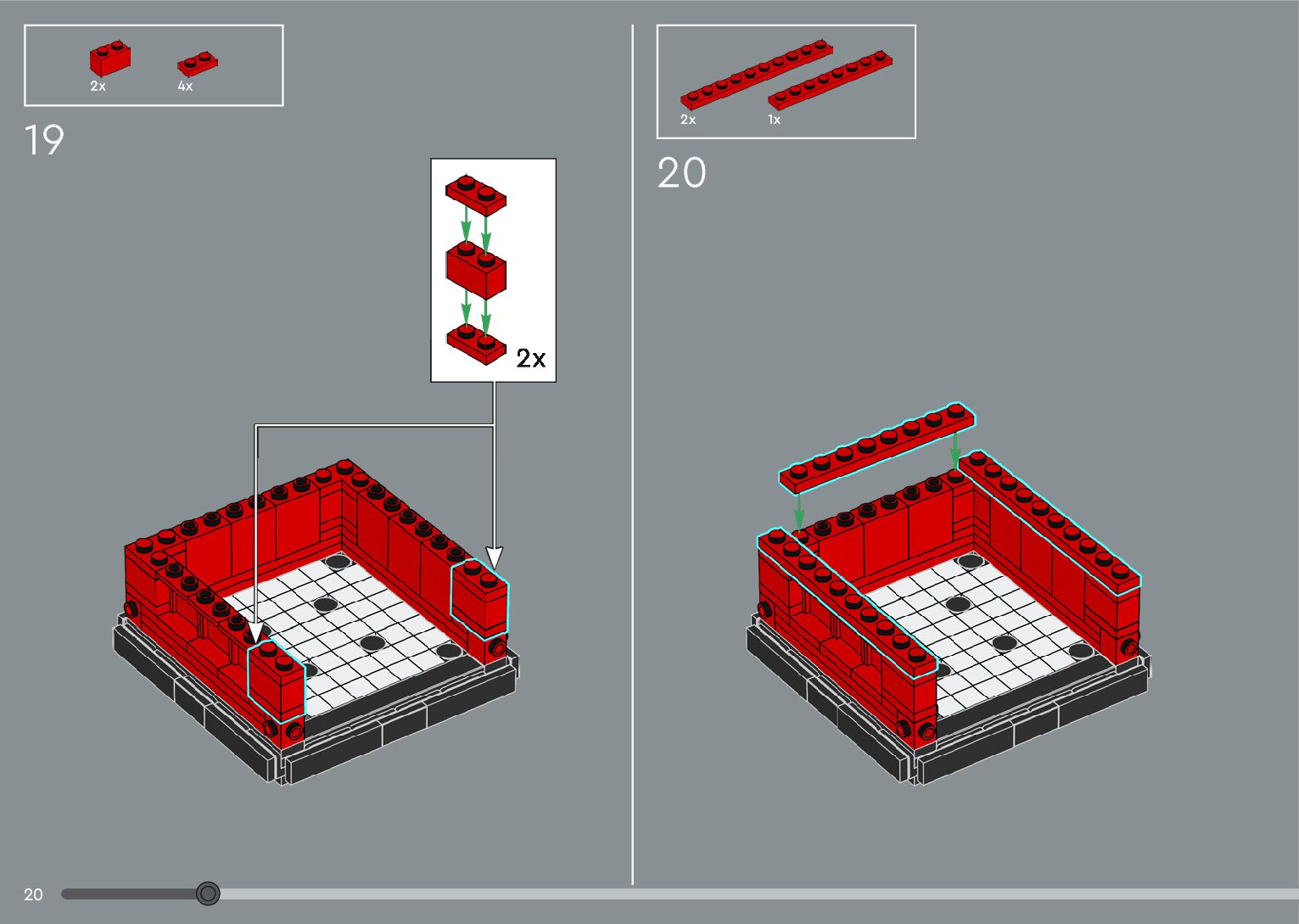 2x 4x

19

2x

2x 1x

20

20