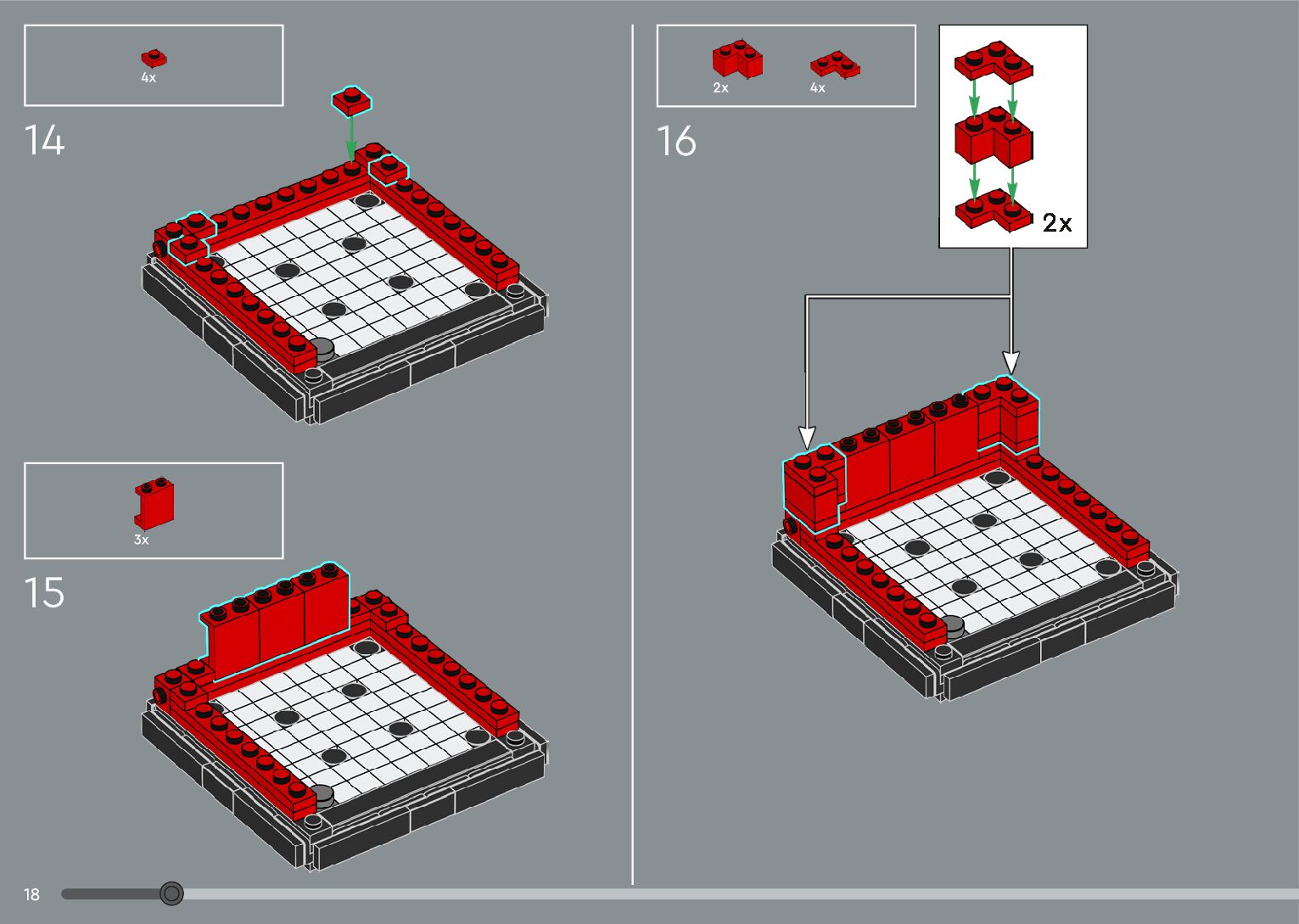 4x

14

3x

15

2x 4x

16

2x

18