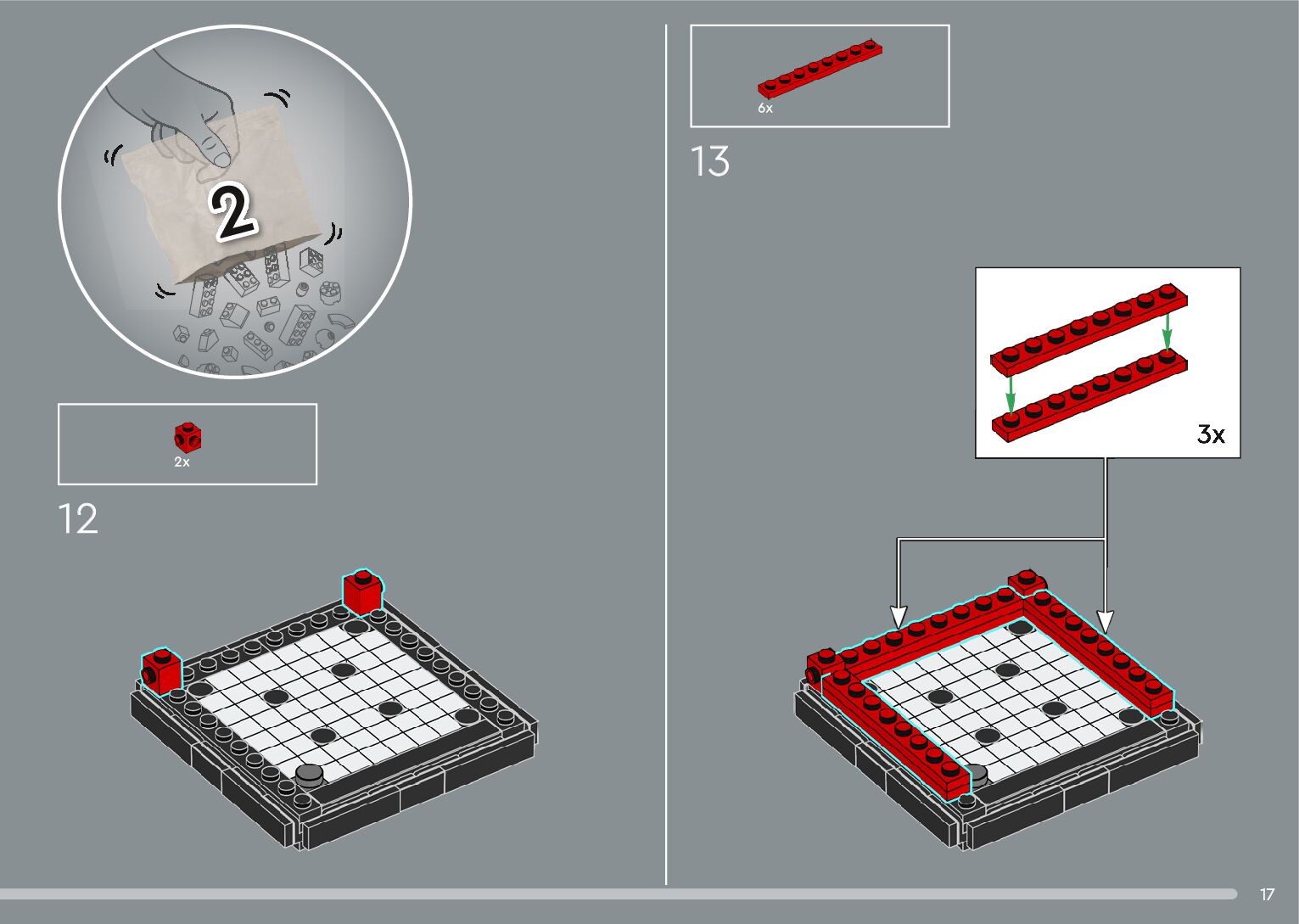 2

2x

12

6x

13

3x

17