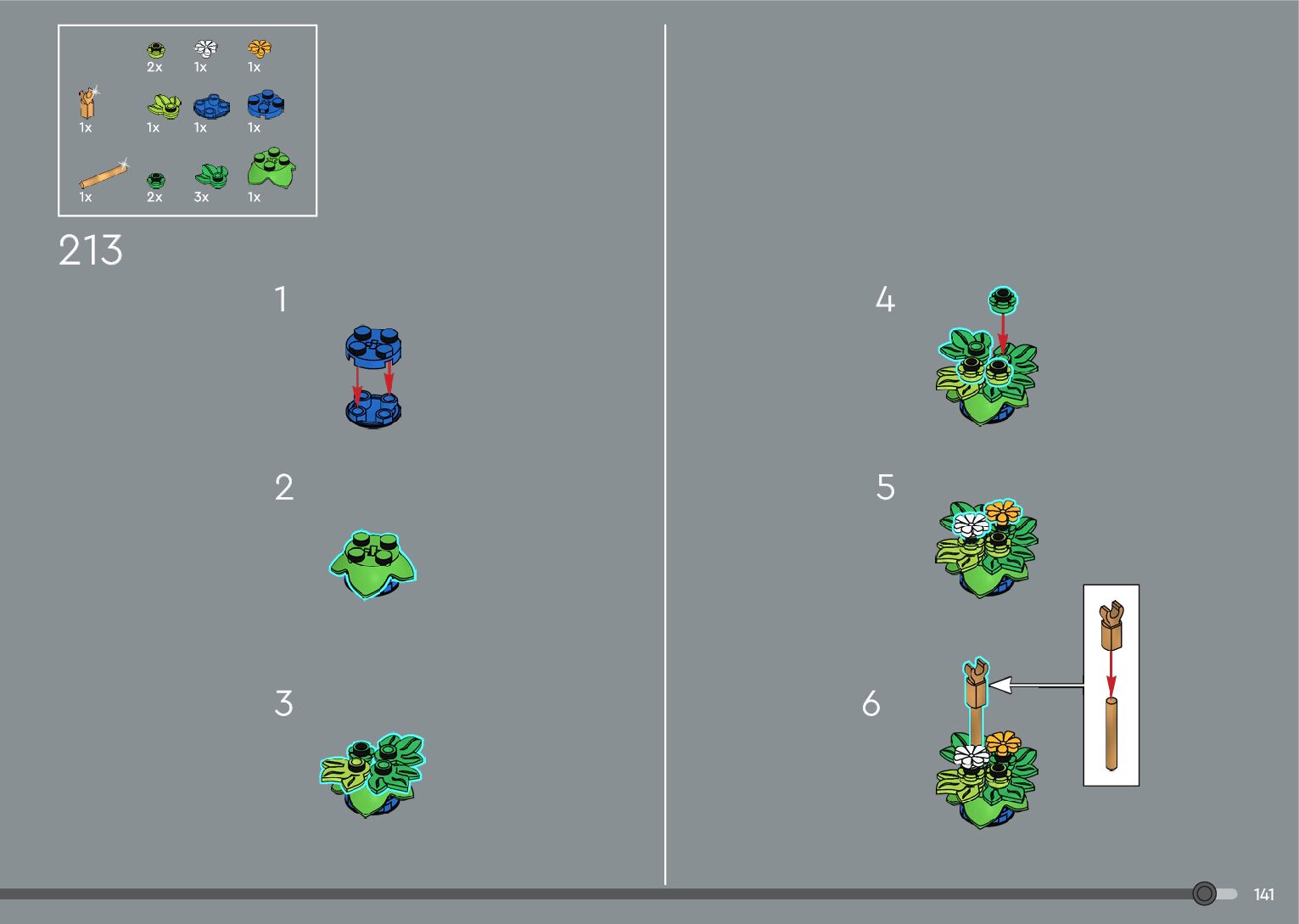 2x 1x 1x
1x 1x 1x 1x
1x 2x 3x 1x

213

1

2

3

4

5

6

141