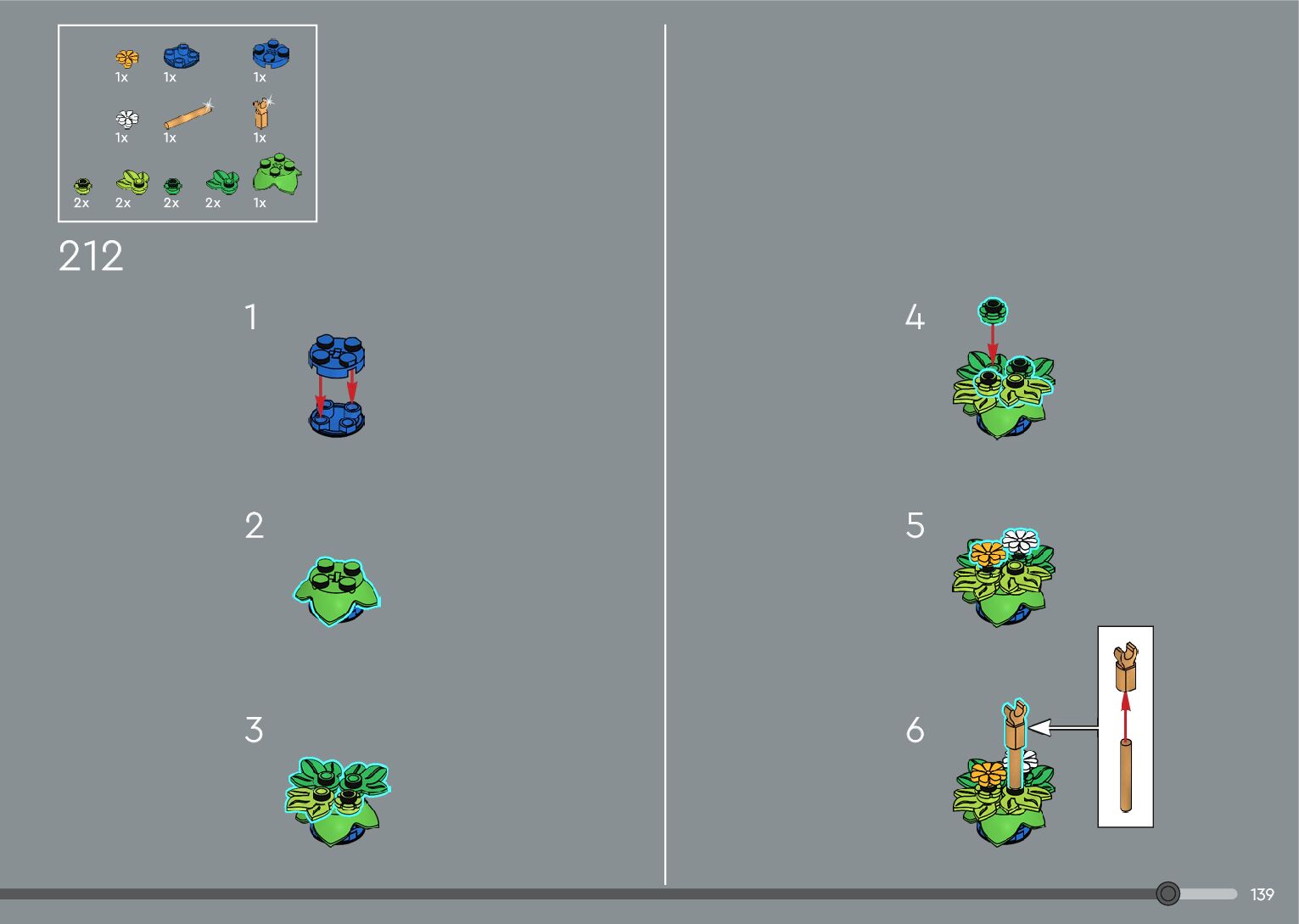 1x 1x 1x

1x 1x 1x

2x 2x 2x 2x 1x

212

1

2

3

4

5

6

139