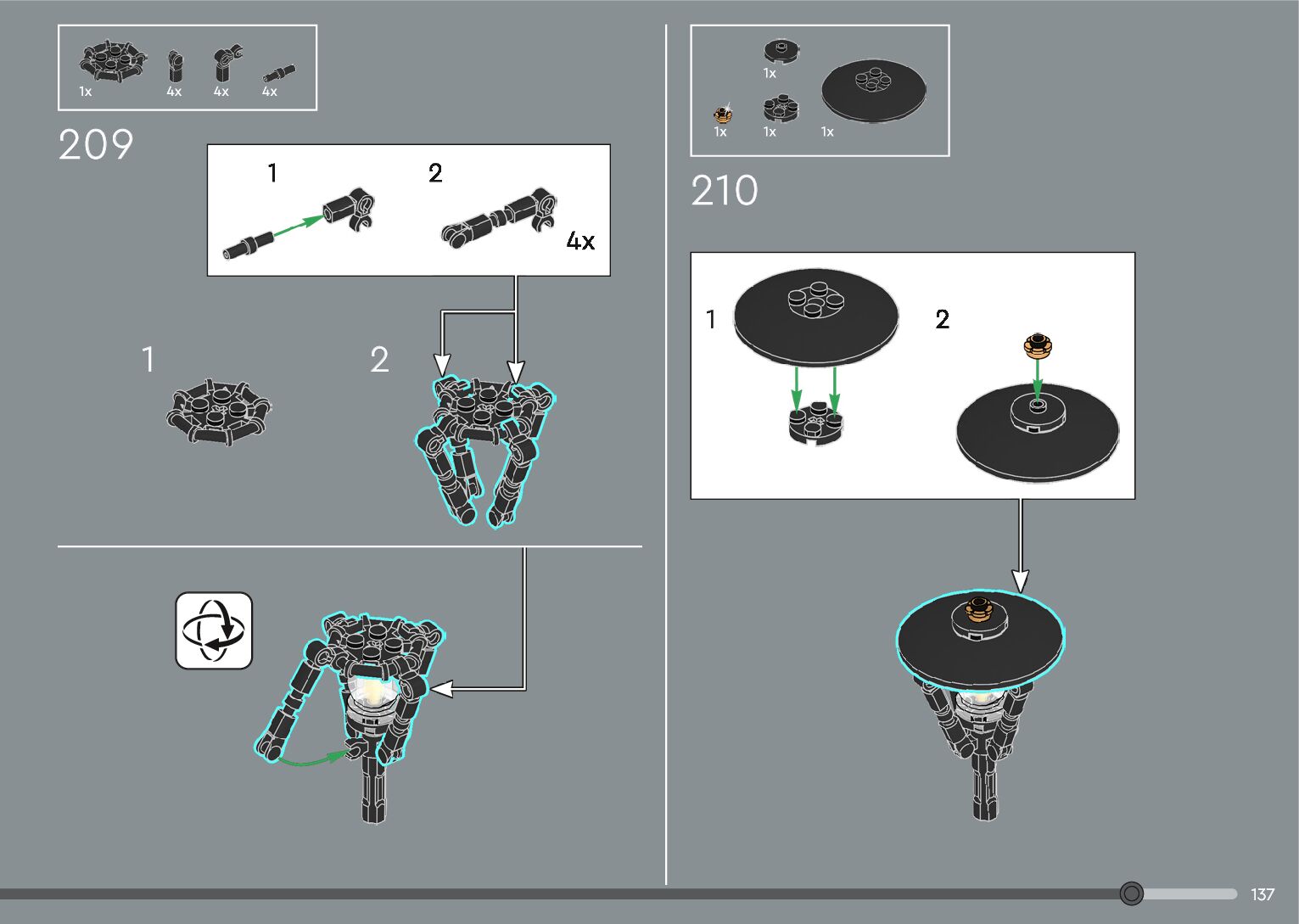 1x 4x 4x 4x

209

1

2

4x

1

2

1x

1x 1x 1x

210

1

2

137