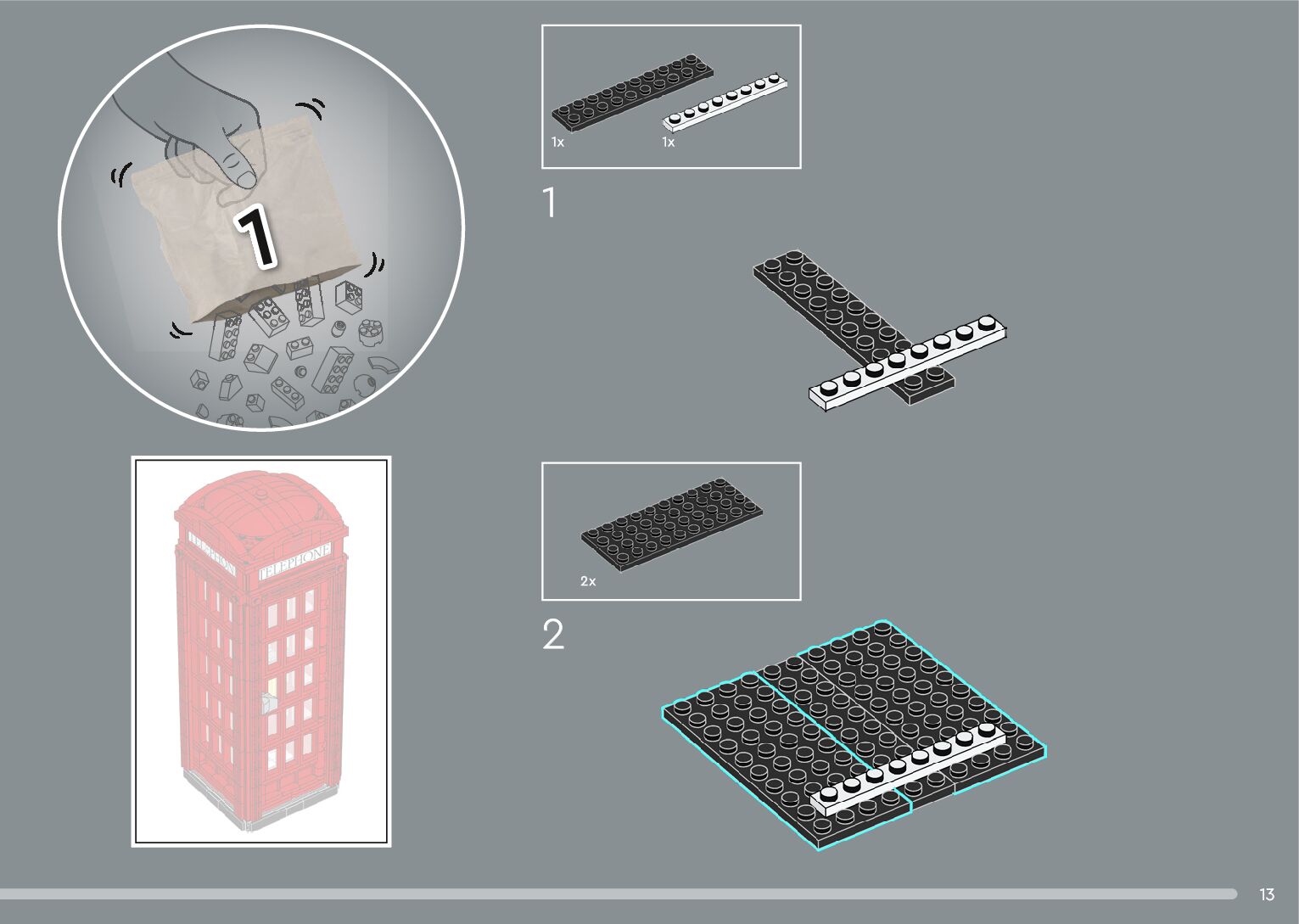 1

TELEPHONE

TELEPHONE

1x

1x

1

2x

2

13