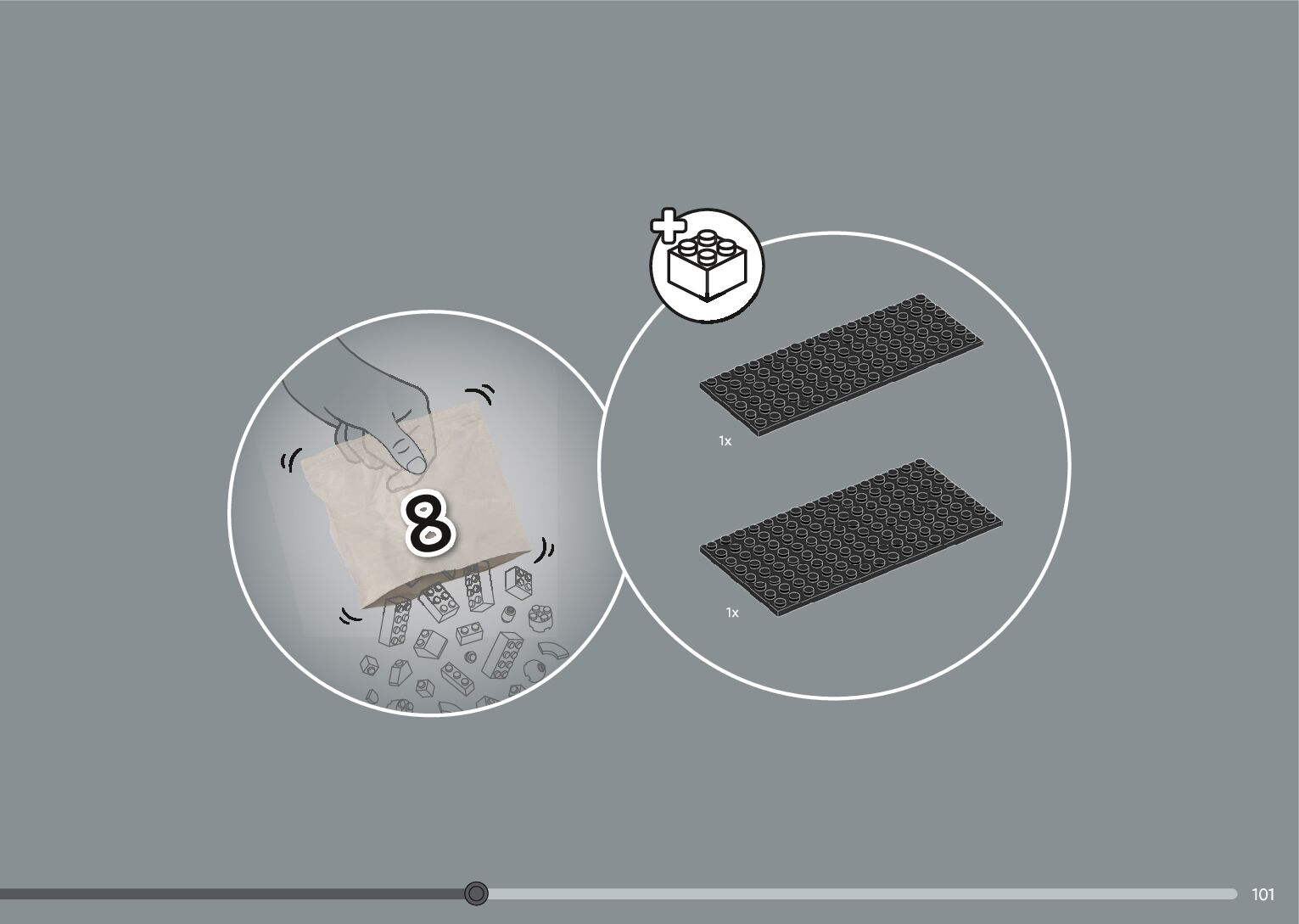 8

1x

1x

101