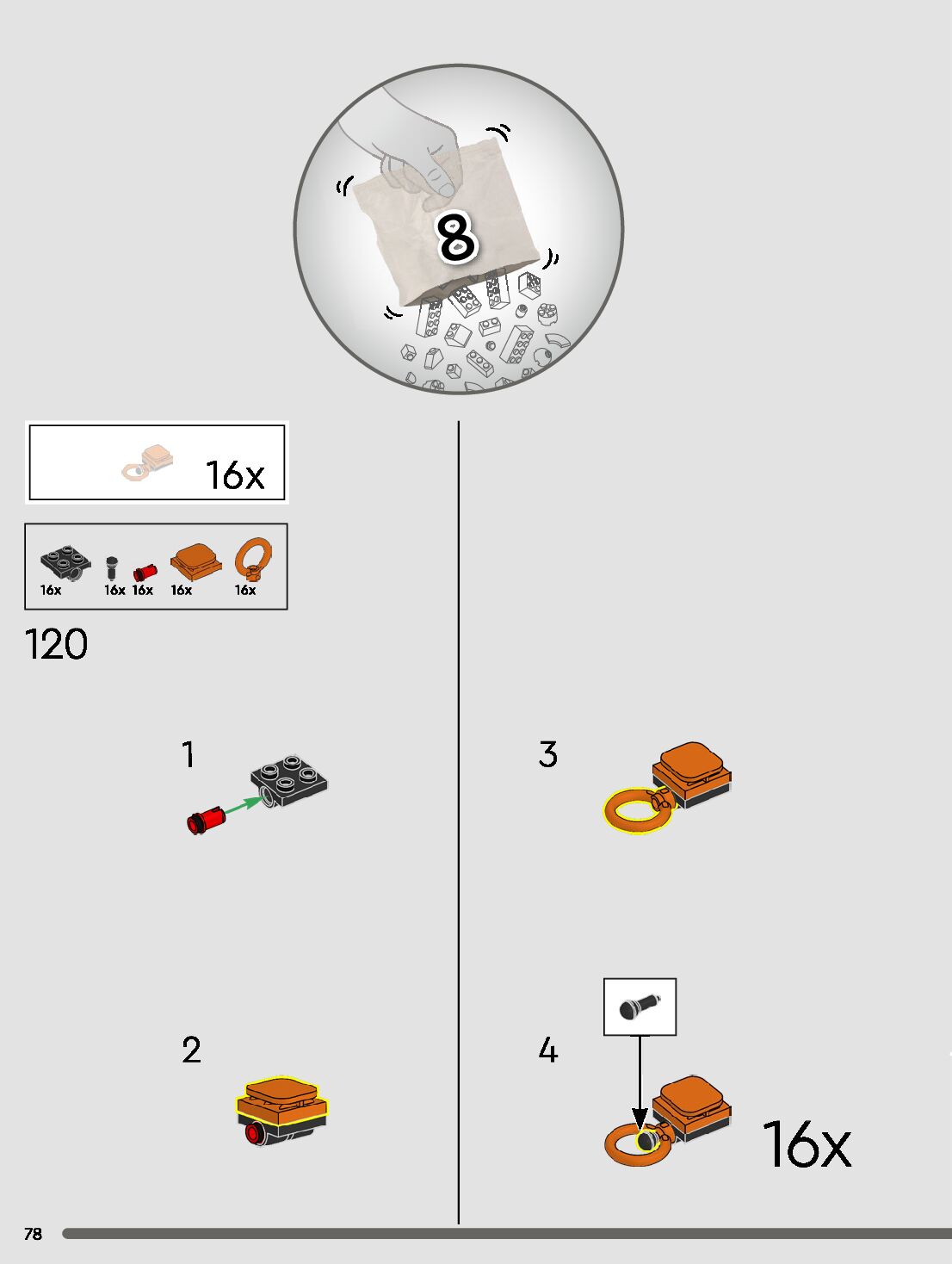 8

16x

16x 16x 16x 16x 16x

120

1

2

3

4

16x

78