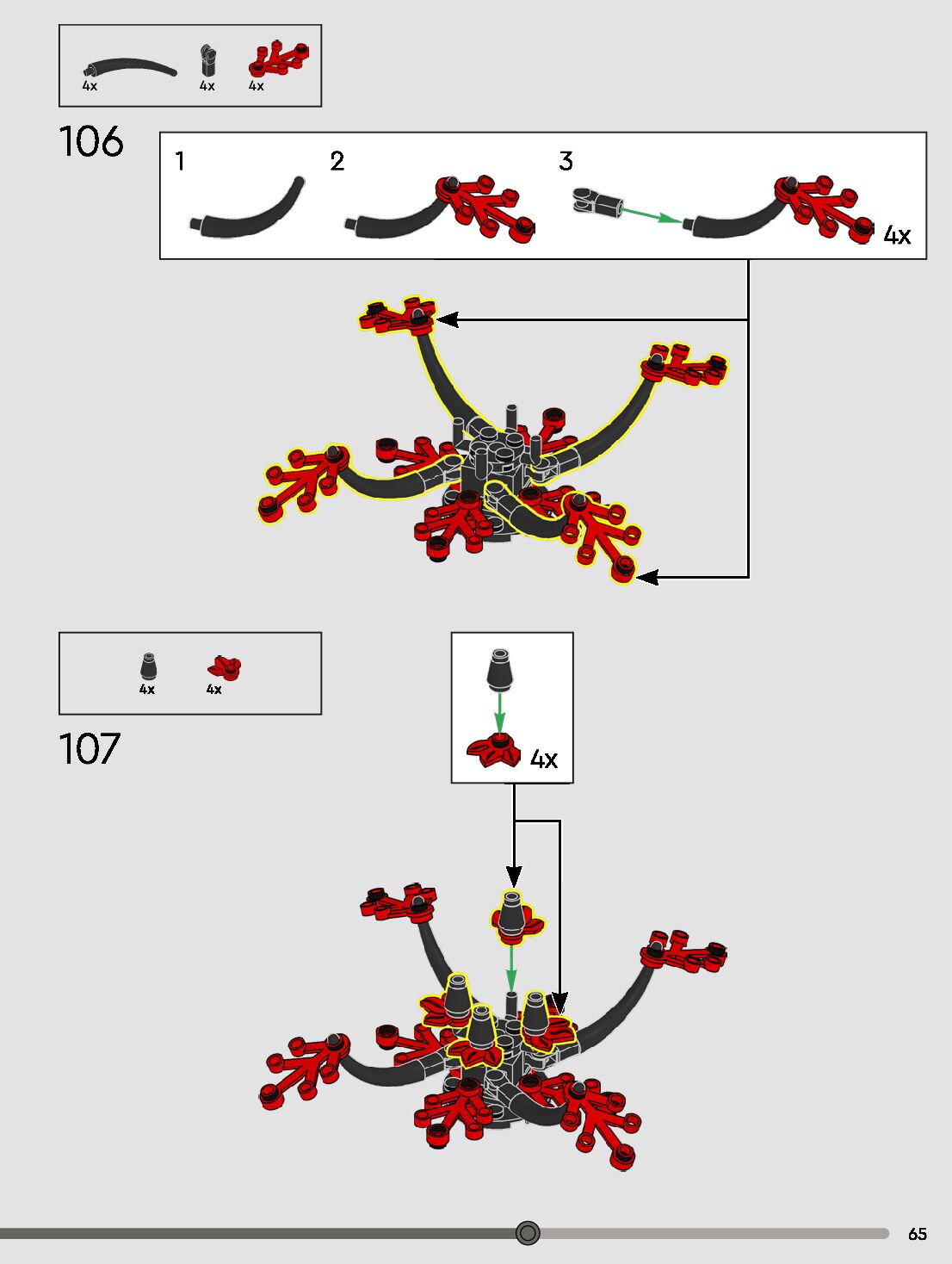 4x 4x 4x

106

1 2 3

4x

4x 4x

107

4x

65