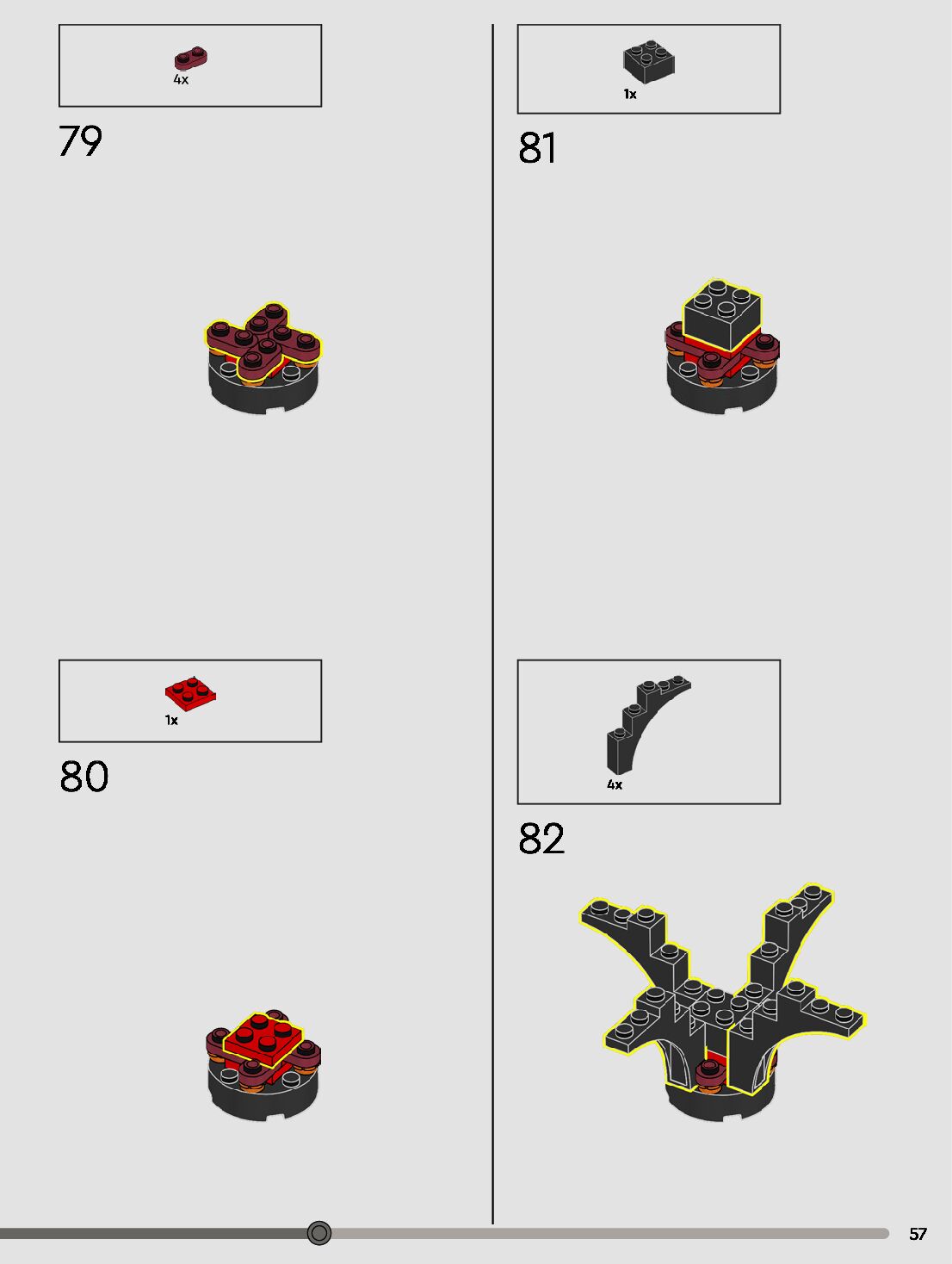 4x

79

1x

80

1x

81

4x

82

57