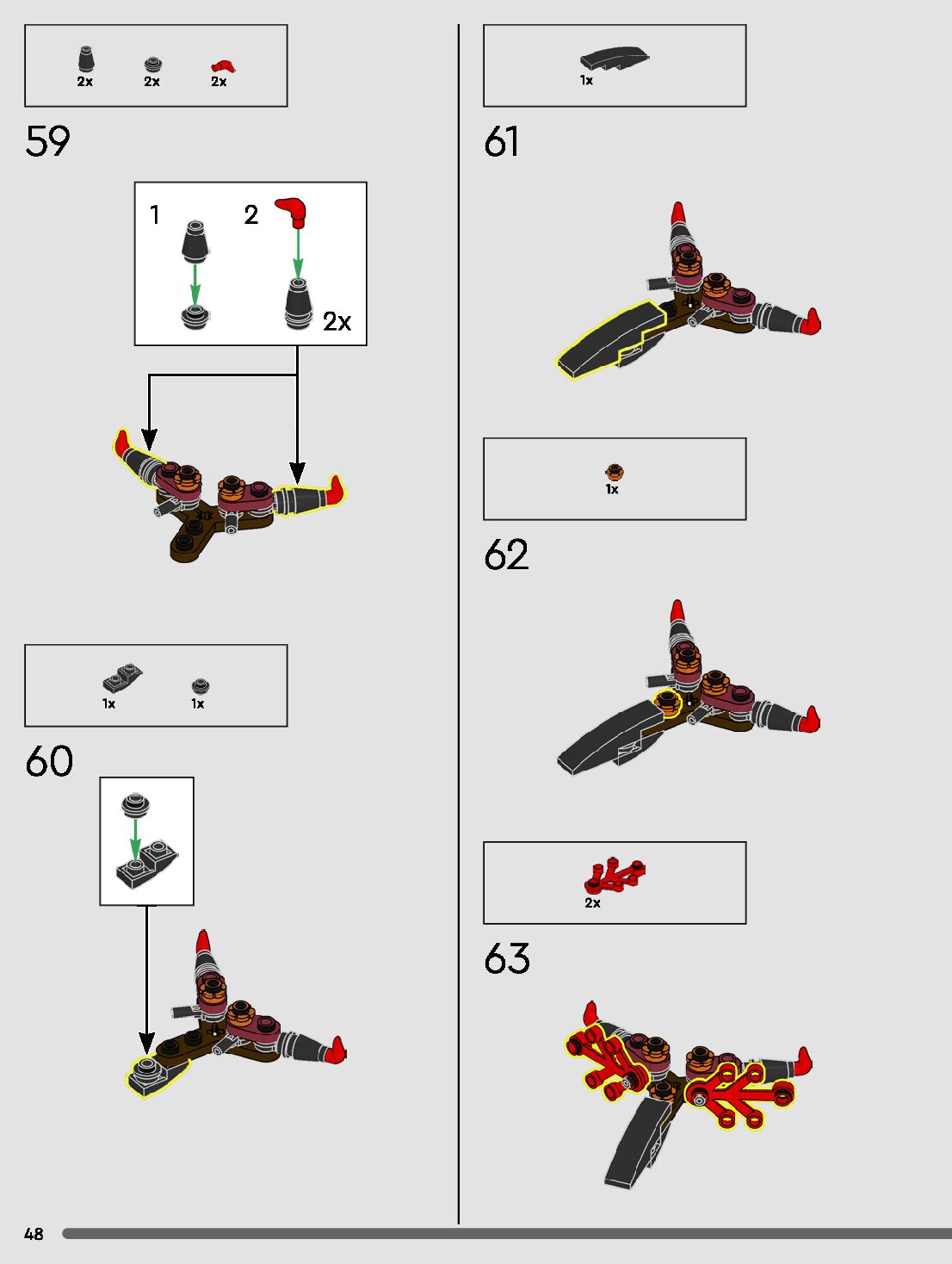 2x 2x 2x

59

1 2

2x

1x 1x

60

1x

61

1x

62

2x

63

48