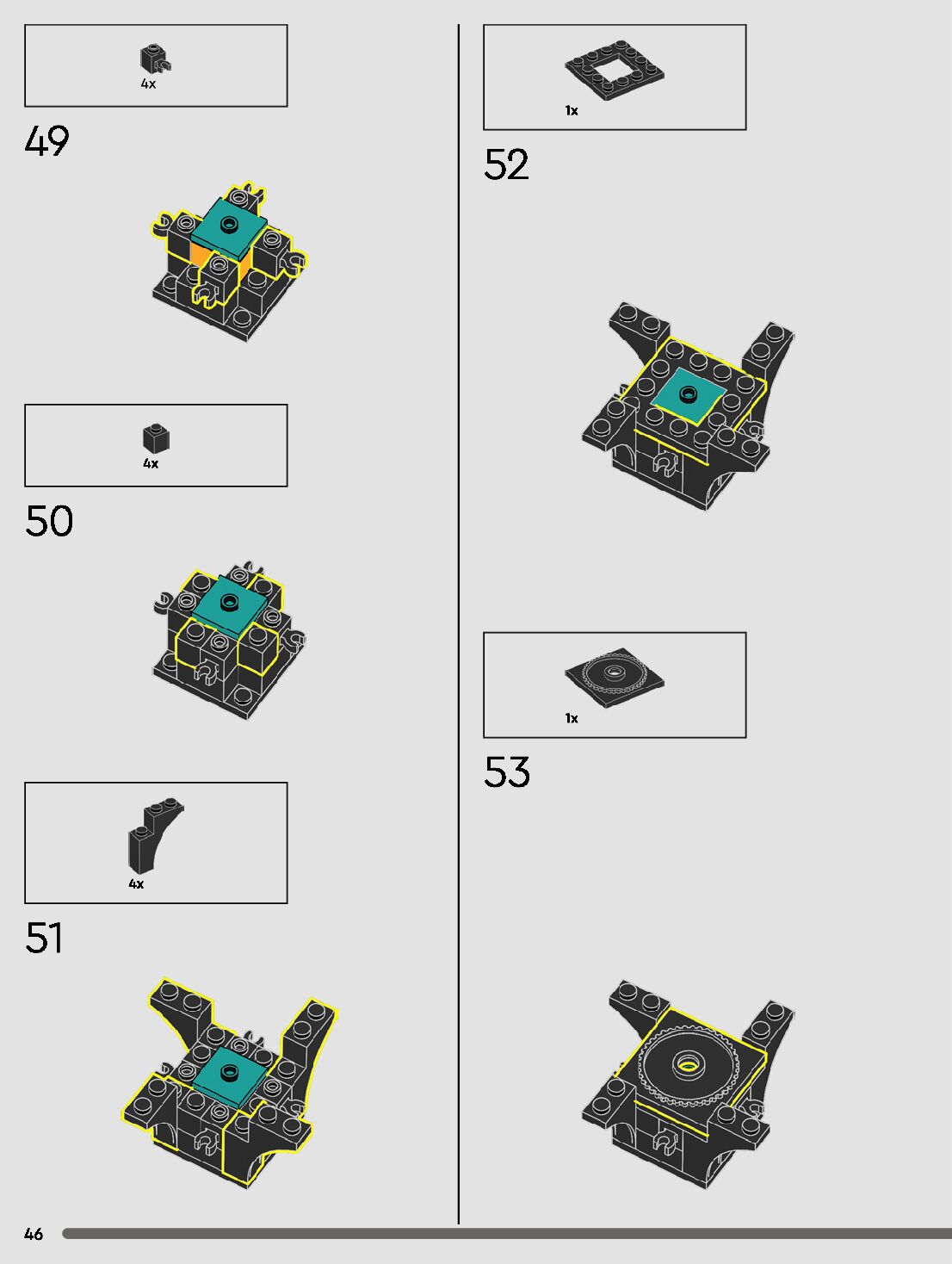 4x

49

4x

50

4x

51

1x

52

1x

53

46