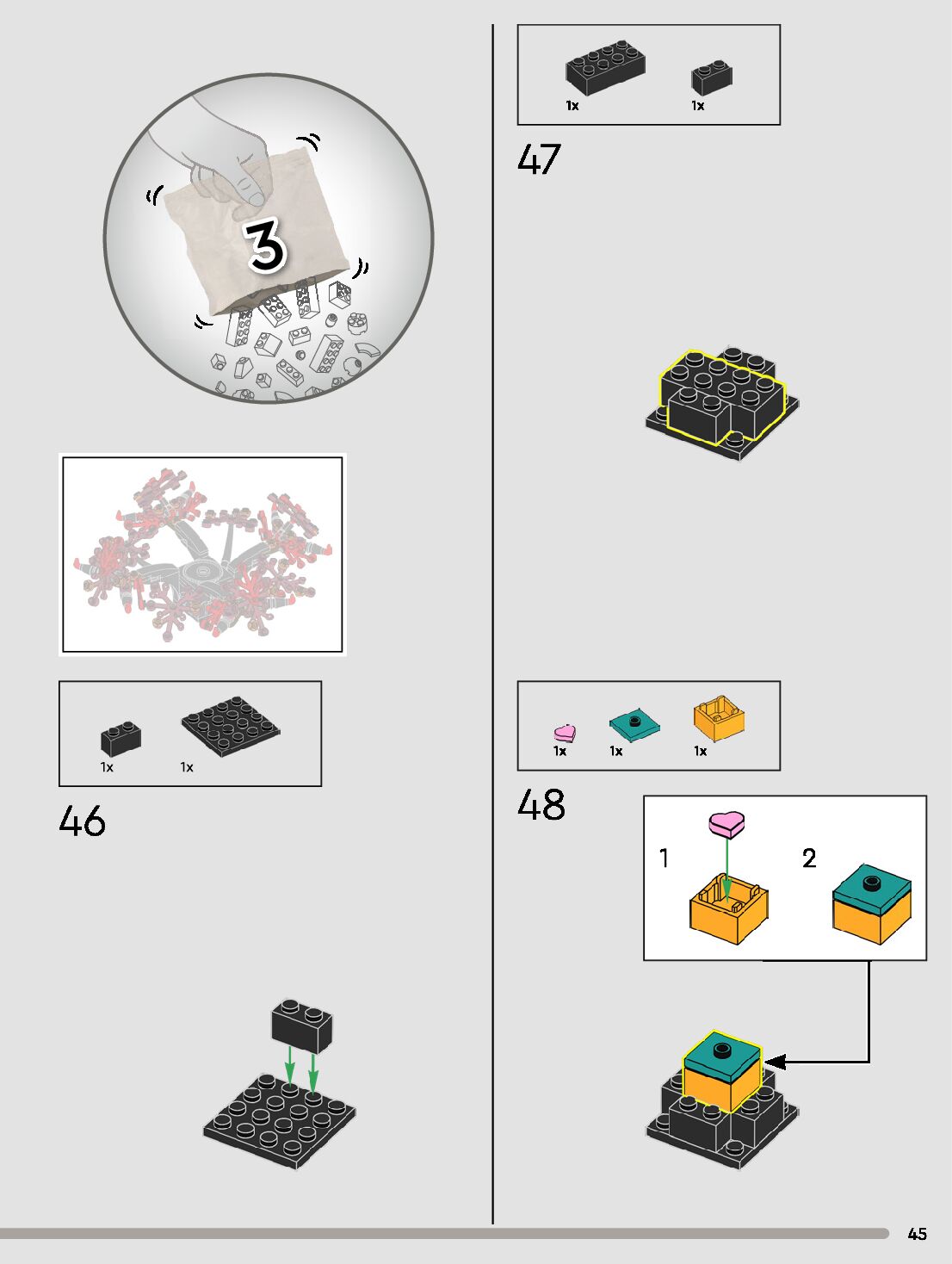 3

1x 1x

46

1x 1x

47

1x 1x 1x

48

1 2

45