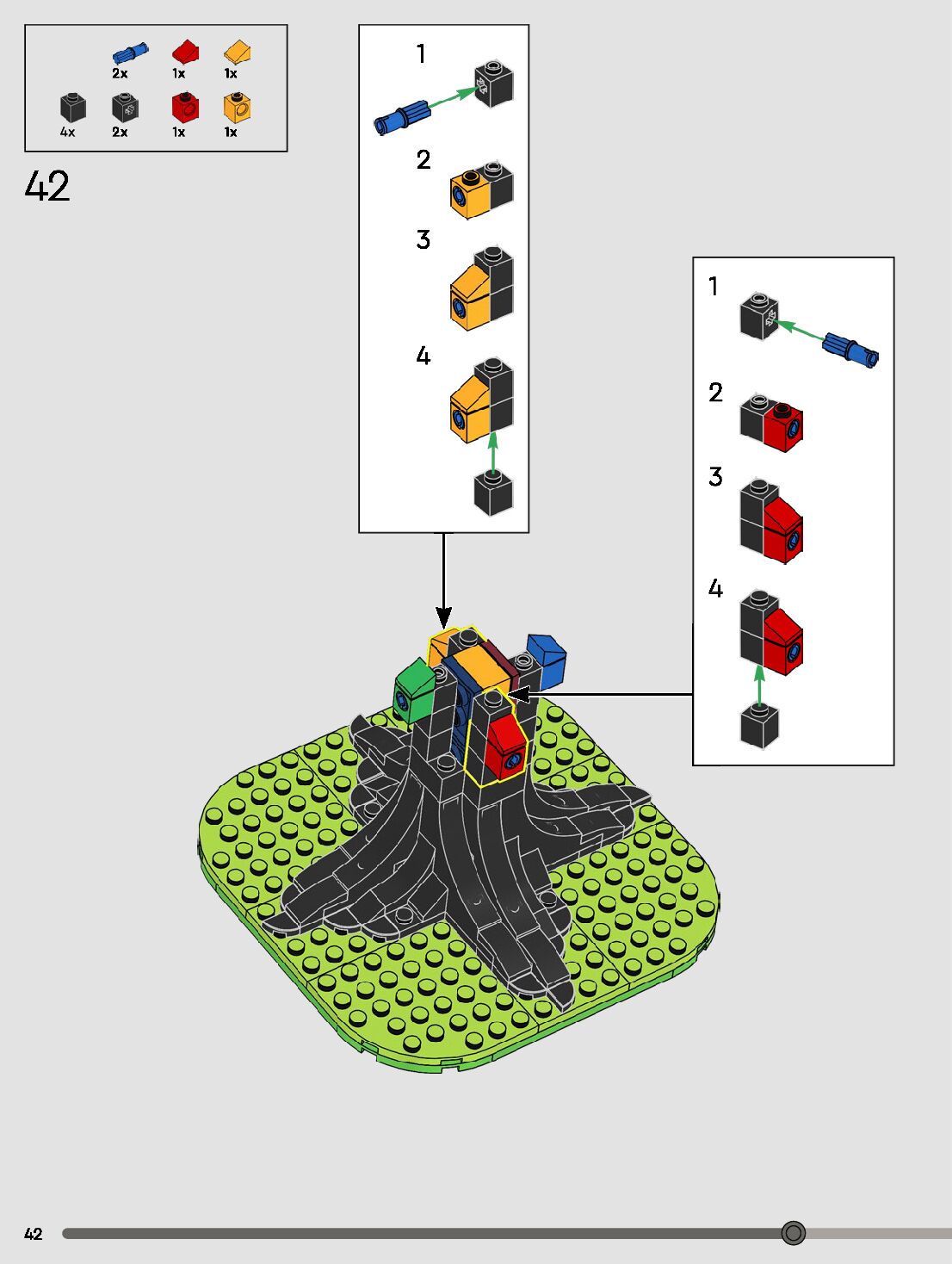 2x 1x 1x
4x 2x 1x 1x

42

1
2
3
4

1
2
3
4

42