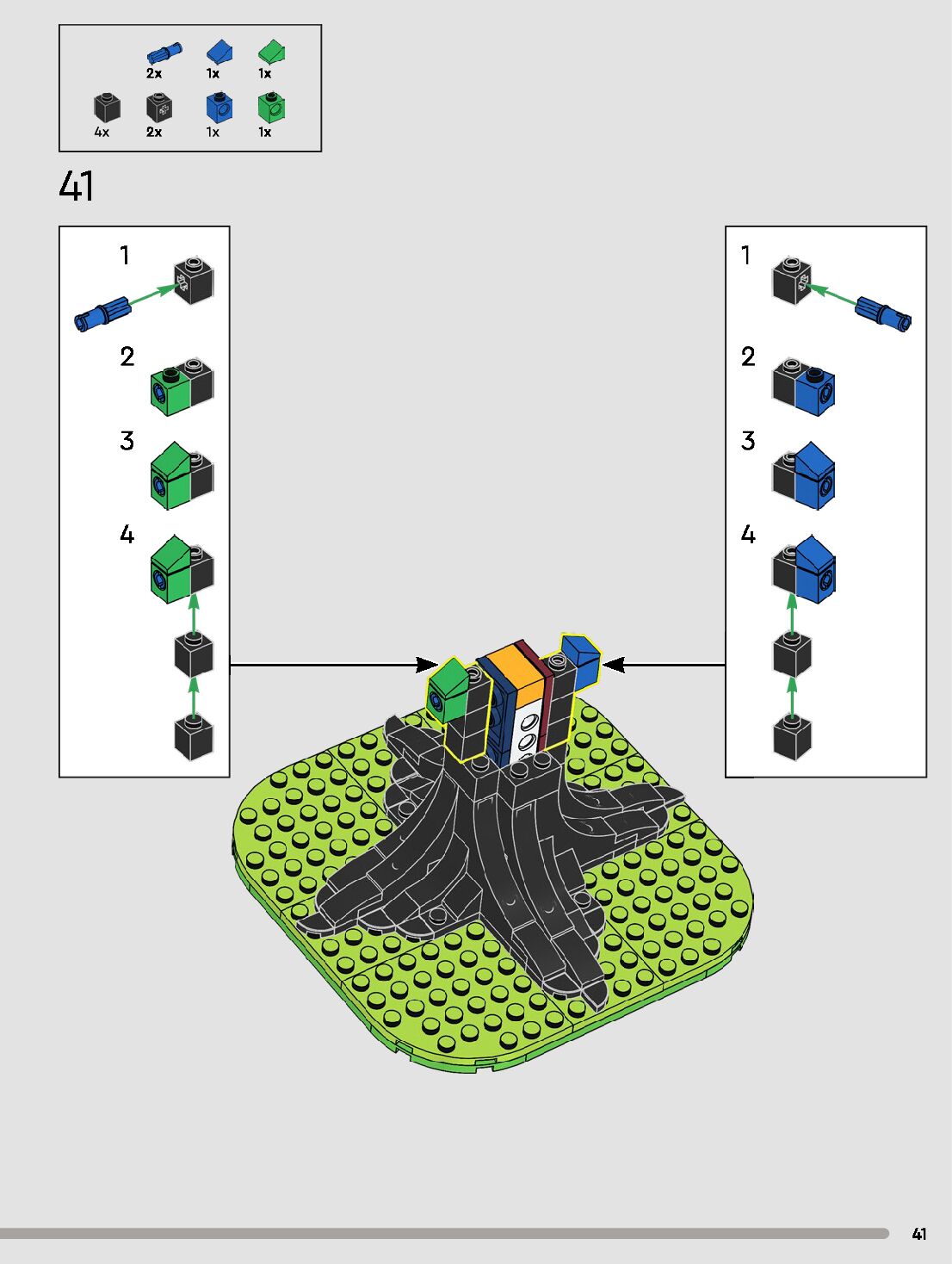 2x 1x 1x

4x 2x 1x 1x

41

1

2

3

4

1

2

3

4

41