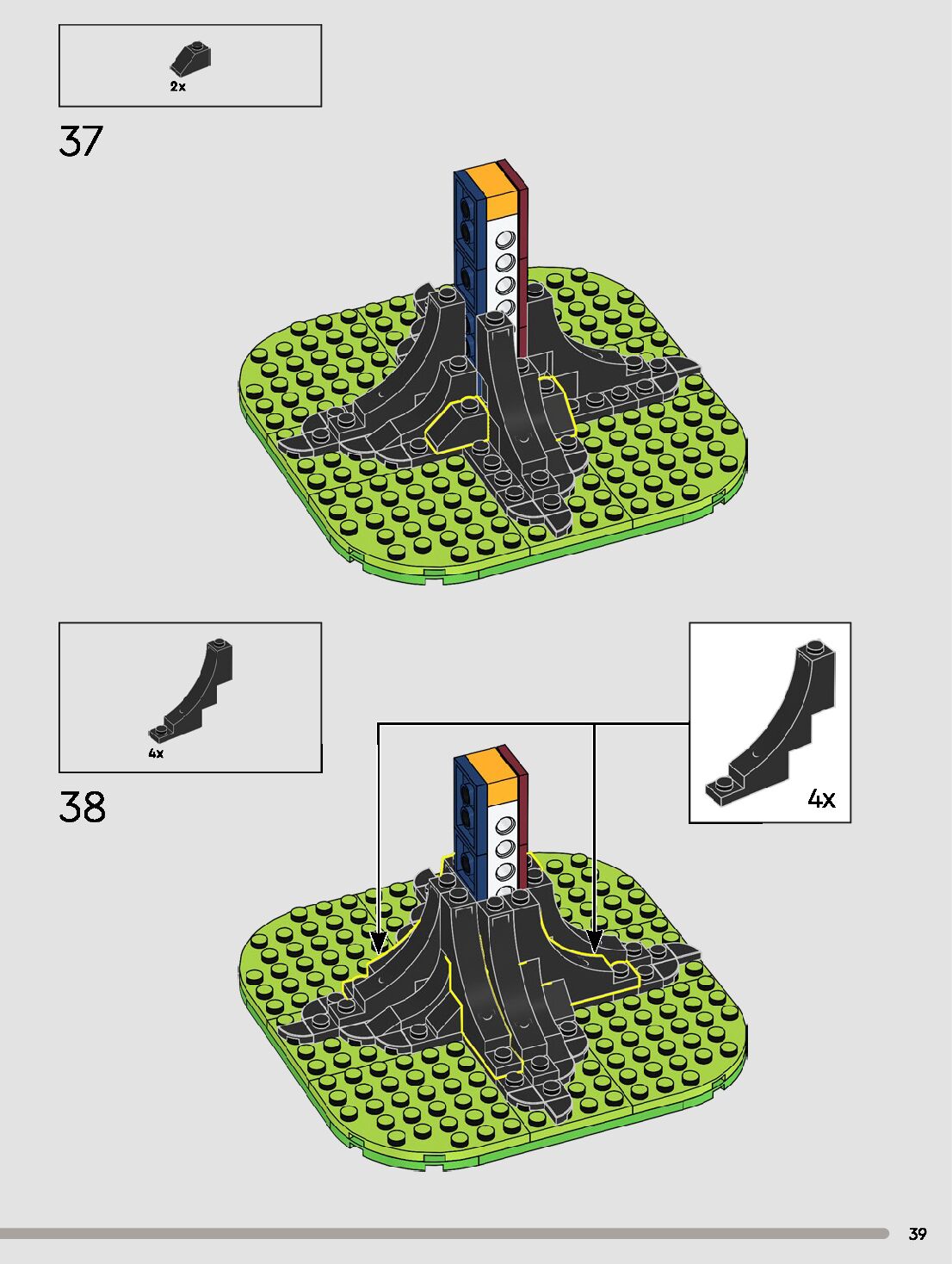 2x

37

4x

38

4x

39