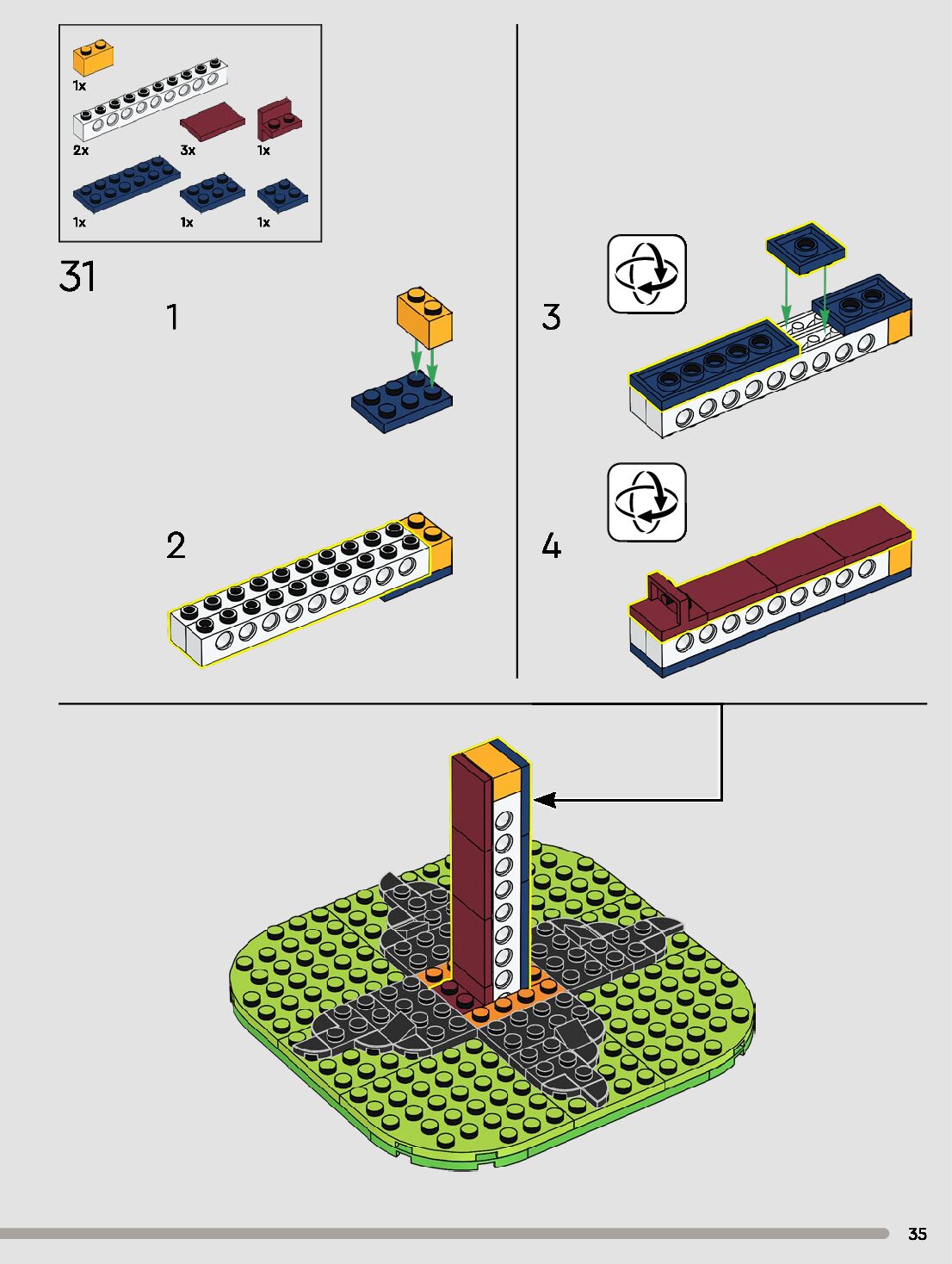 1x
2x
3x
1x
1x
1x
1x

31

1

2

3

4

35