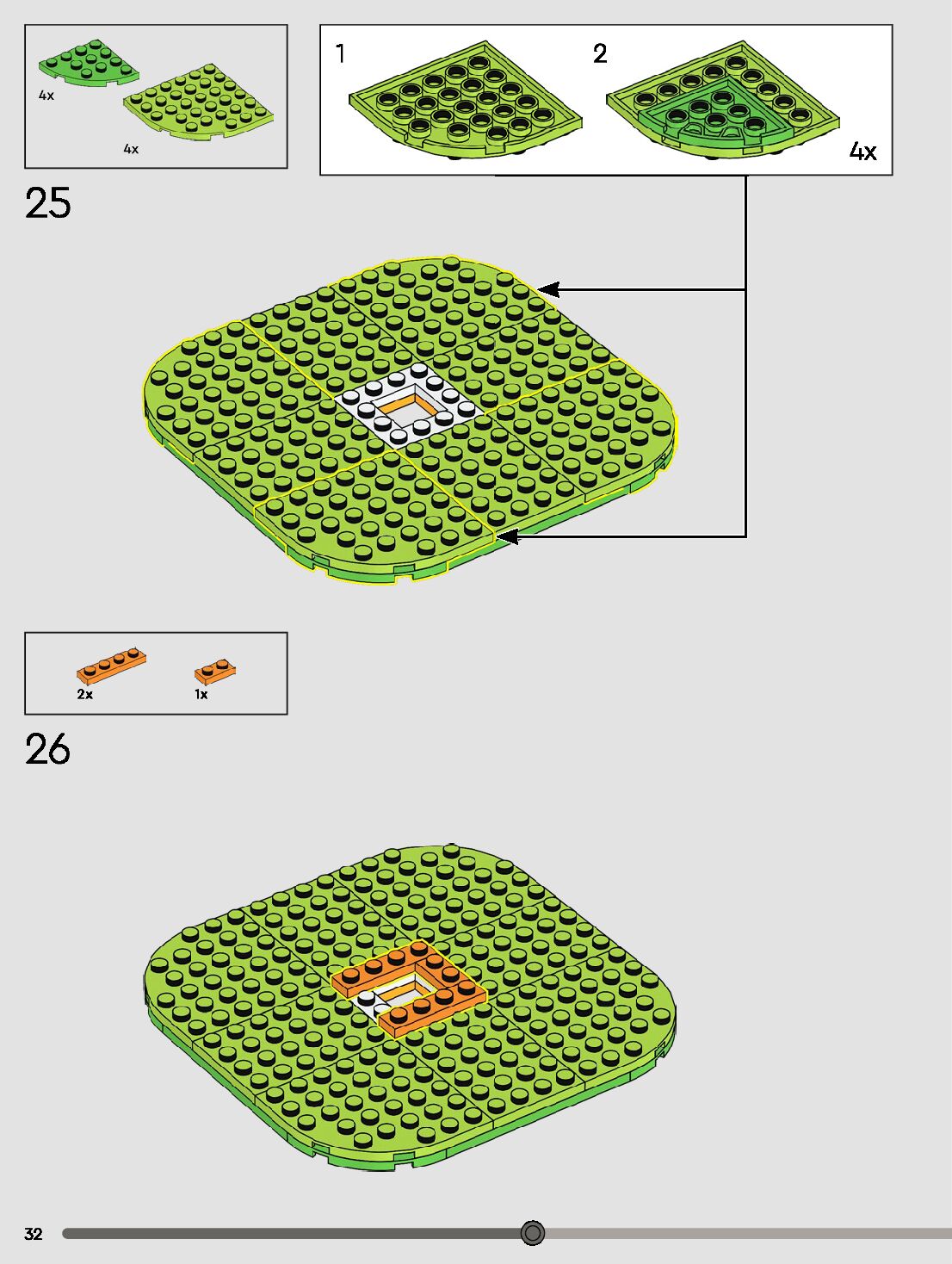 4x

4x

1

2

4x

25

2x

1x

26

32