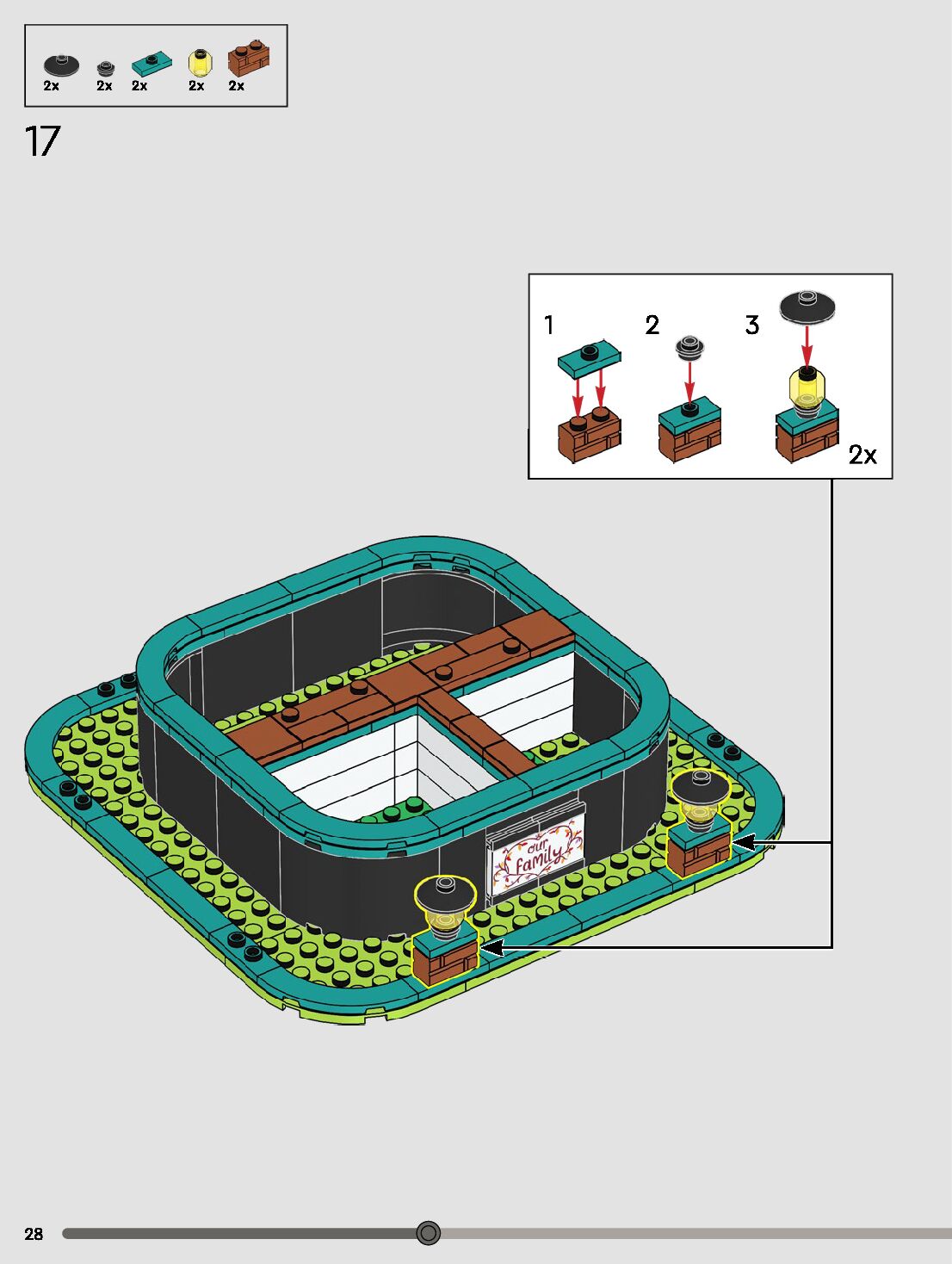 2x 2x 2x 2x 2x

17

1 2 3

2x

our family

28