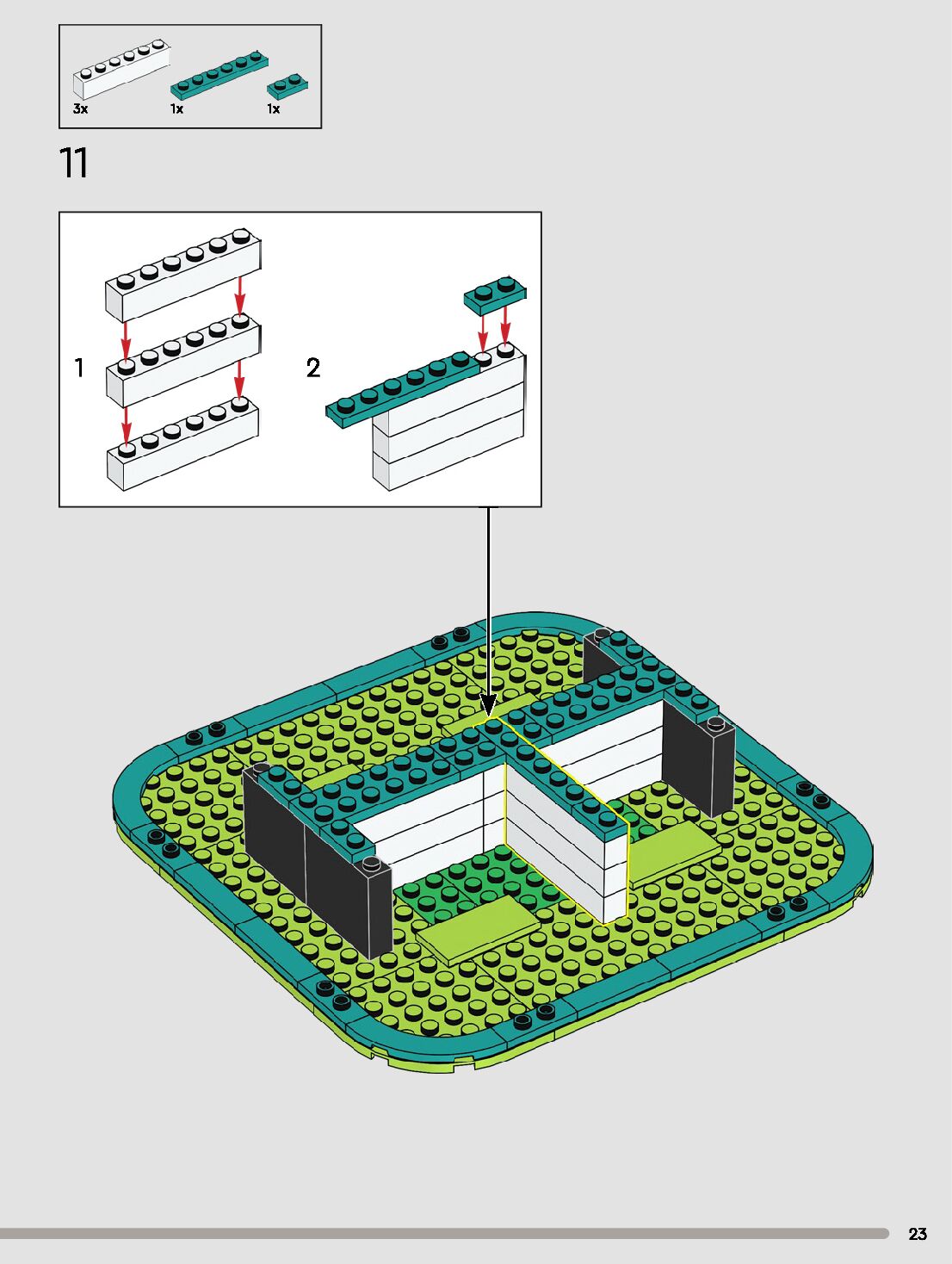 3x
1x
1x

11

1

2

23