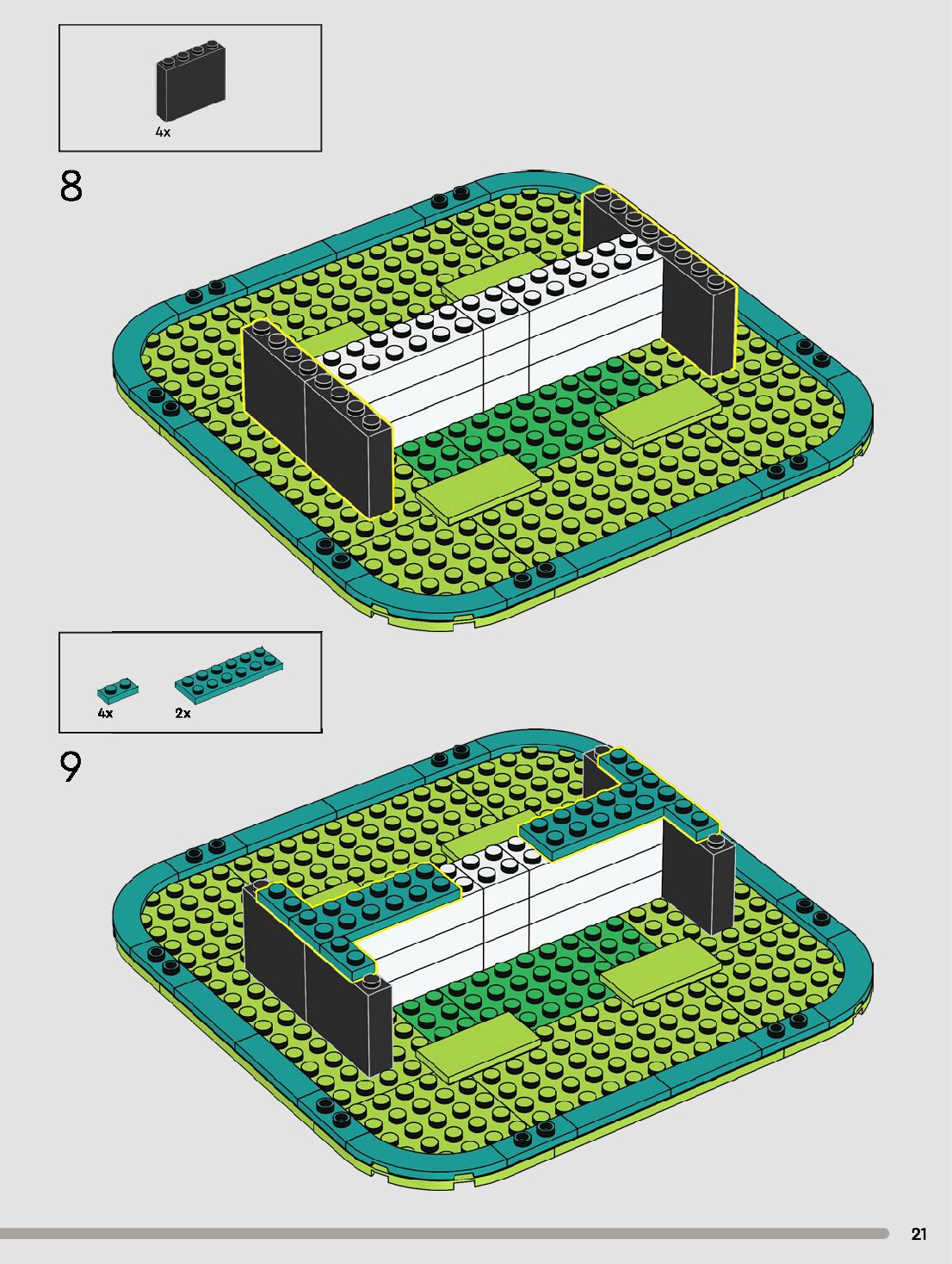 4x

8

4x

2x

9

21