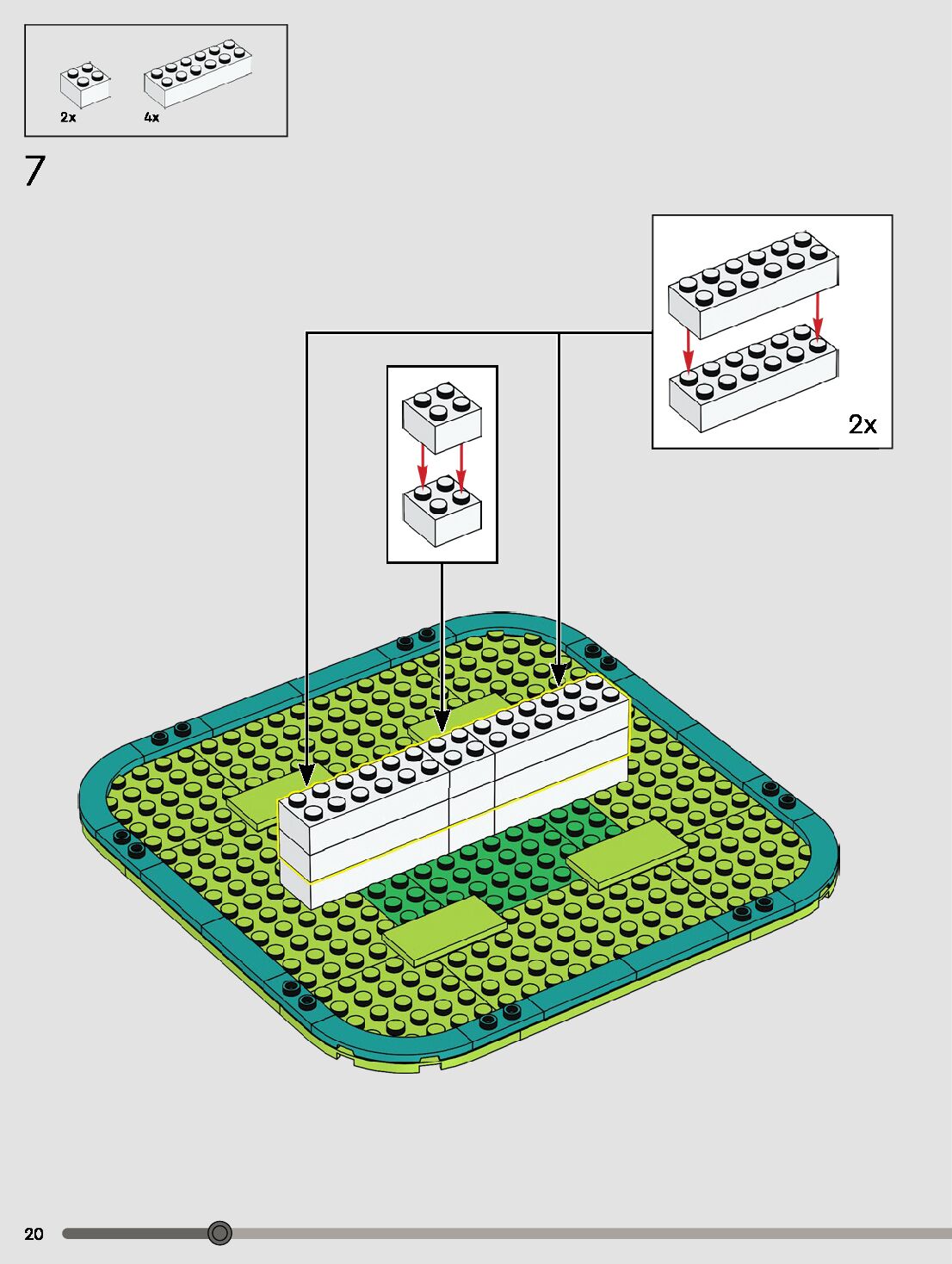 2x 4x

7

2x

20