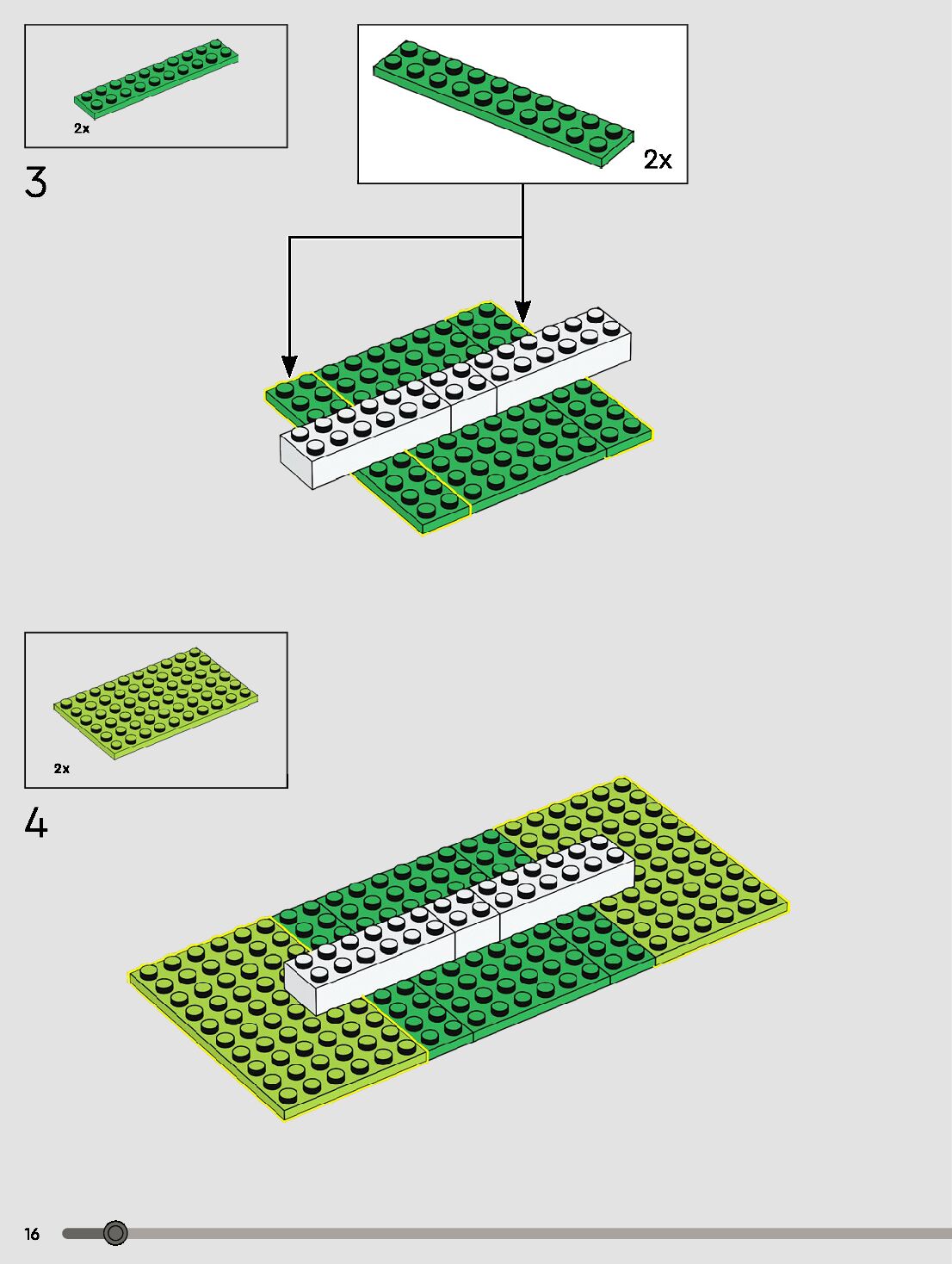 2x

3

2x

2x

4

16