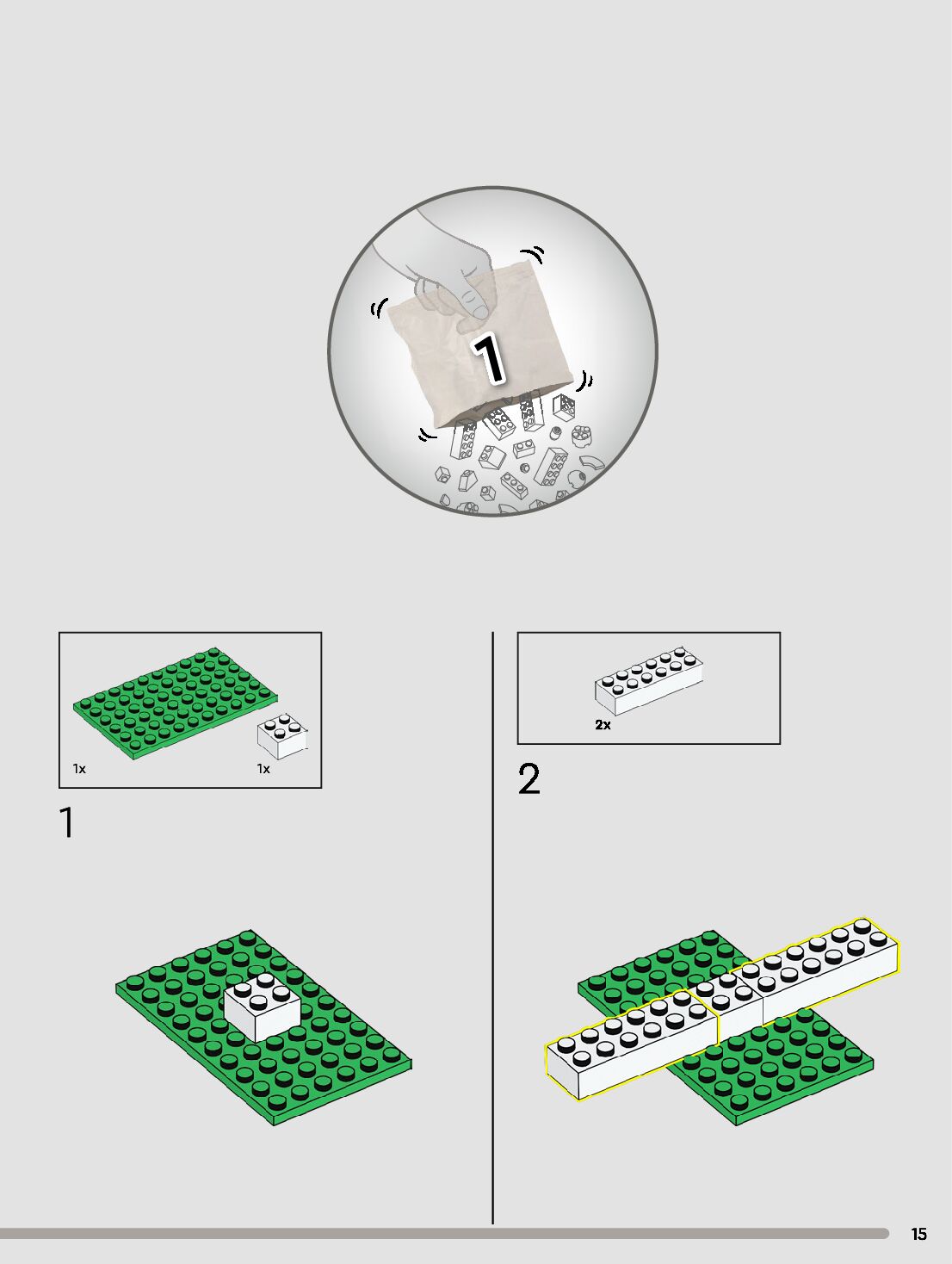 1

1x

1x

1

2x

2

15