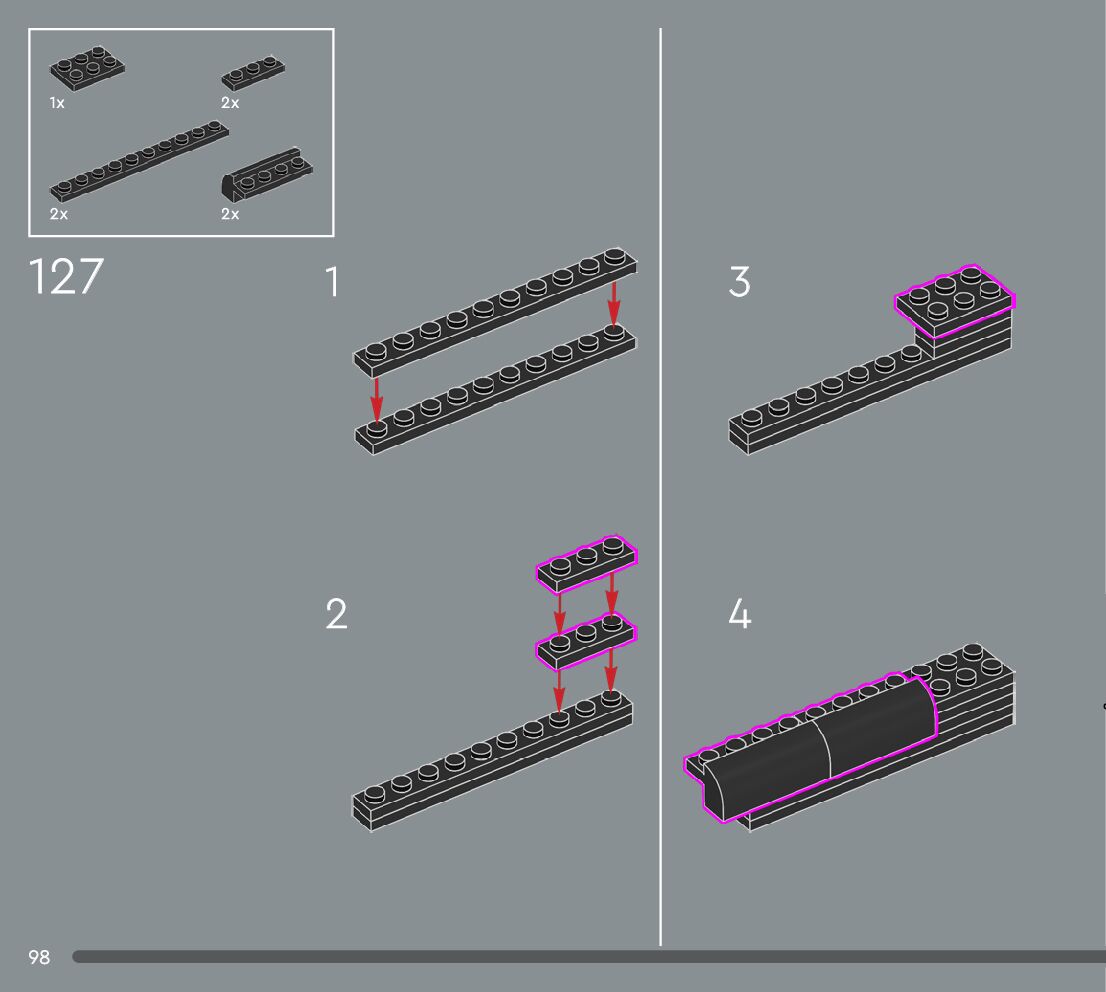 1x
2x
2x
2x

127

1

2

3

4

98