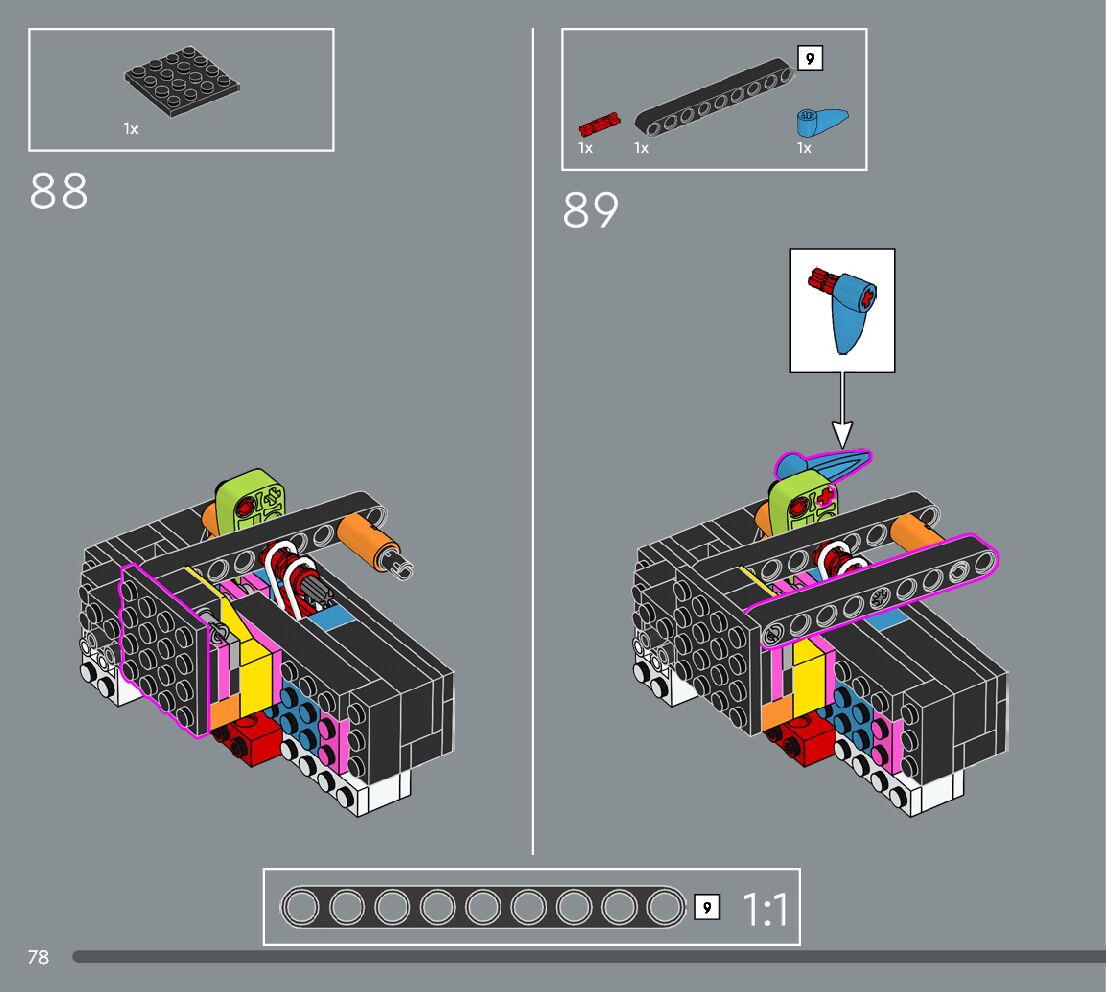 1x

88

9

1x 1x 1x

89

9 1:1

78