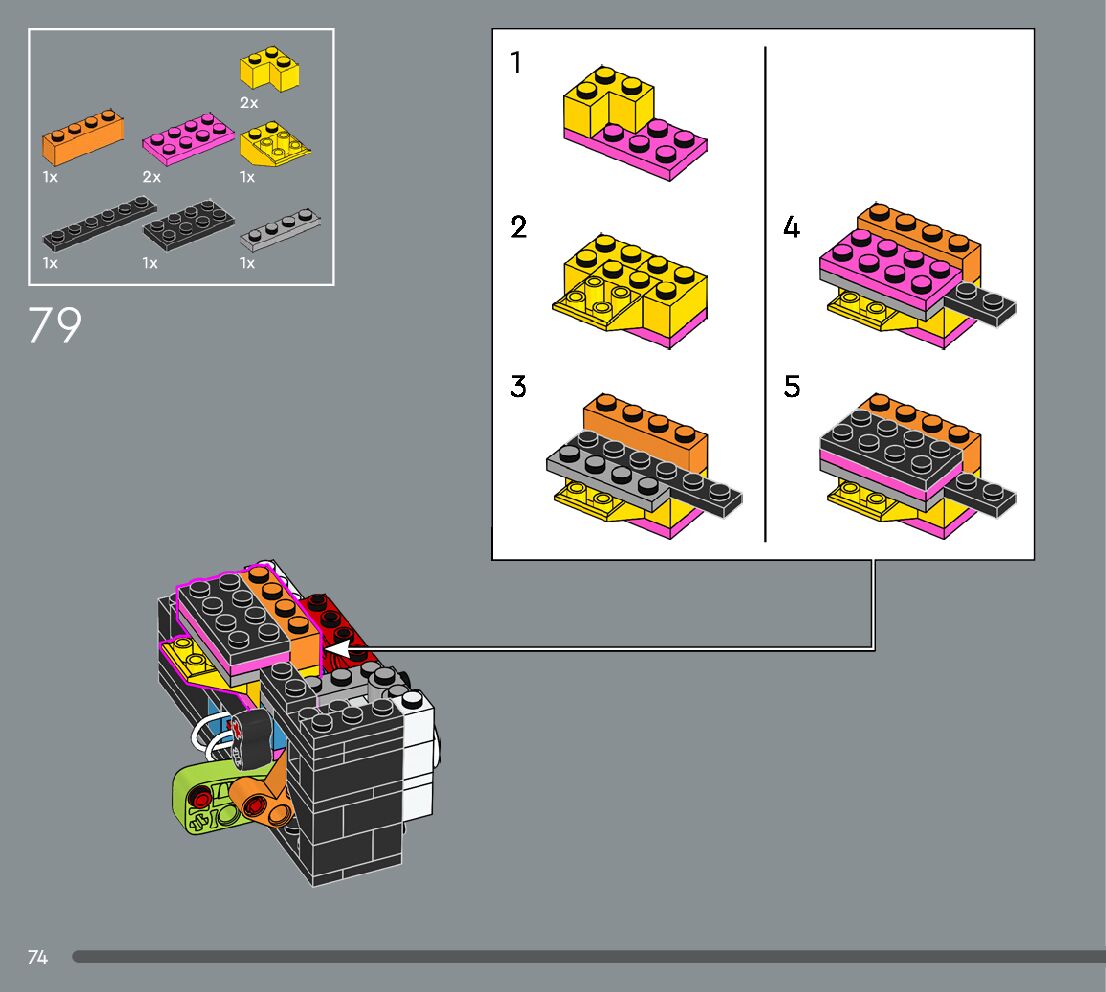 2x

1x

2x

1x

1x

1x

1x

79

1

2

3

4

5

74