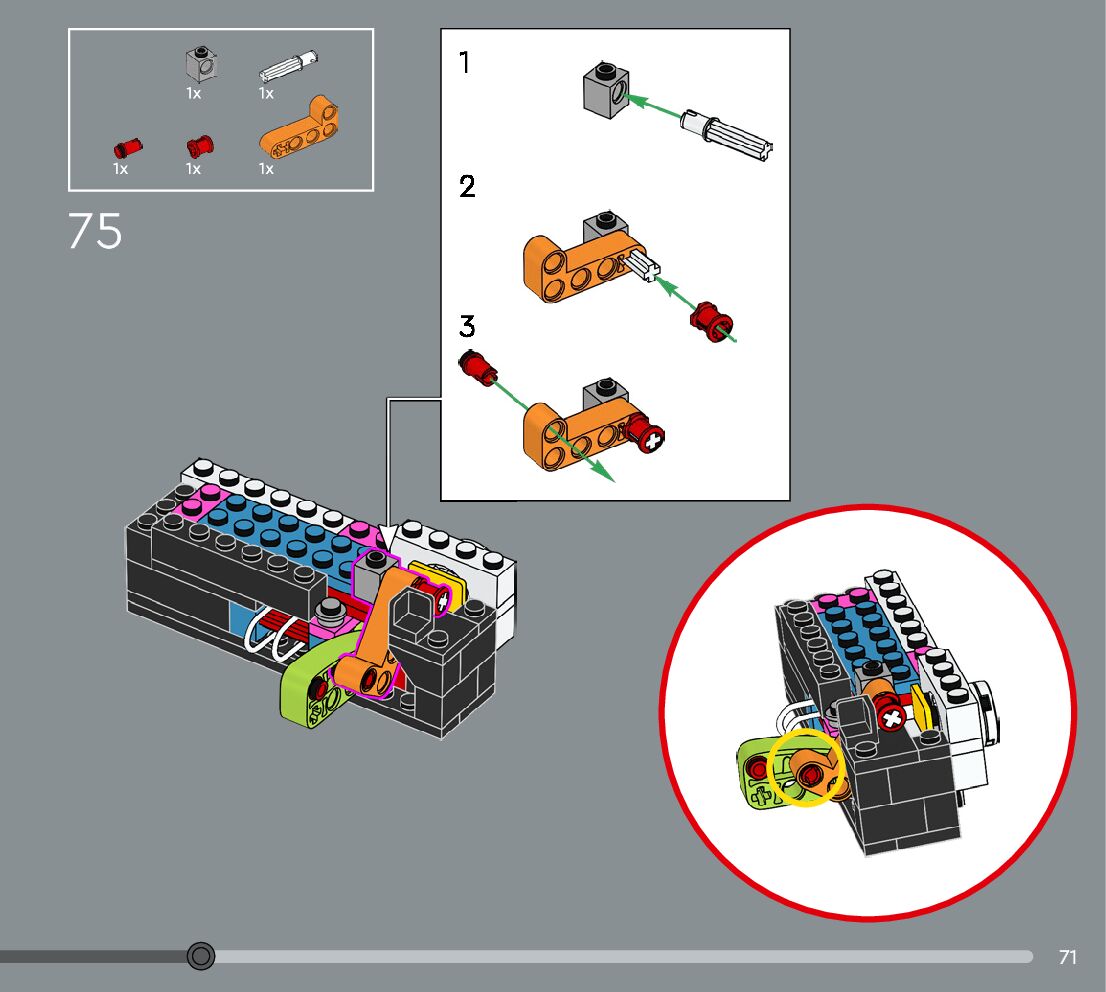 1x 1x
1x 1x 1x

75

1

2

3

71