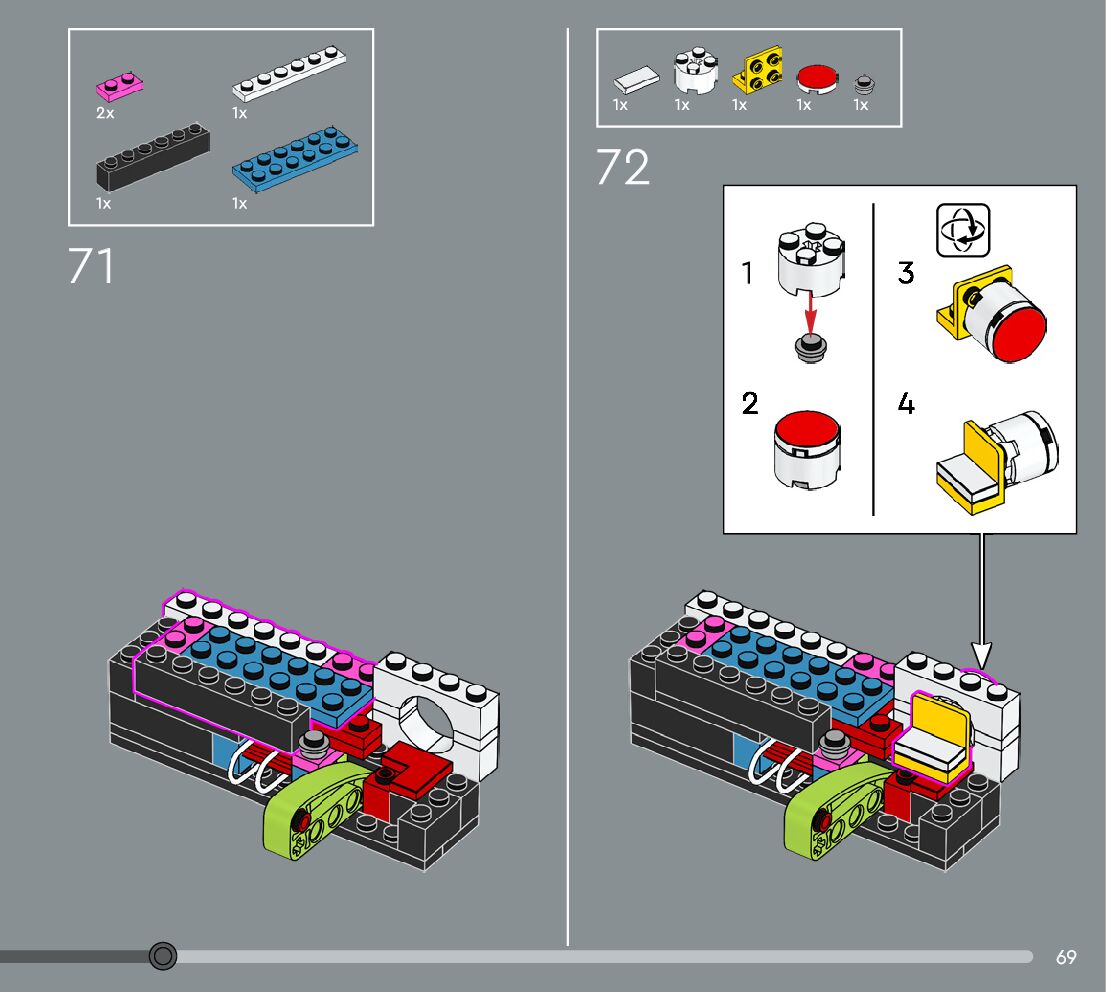 2x
1x
1x
1x

71

1x 1x 1x 1x 1x

72

1
2
3
4

69