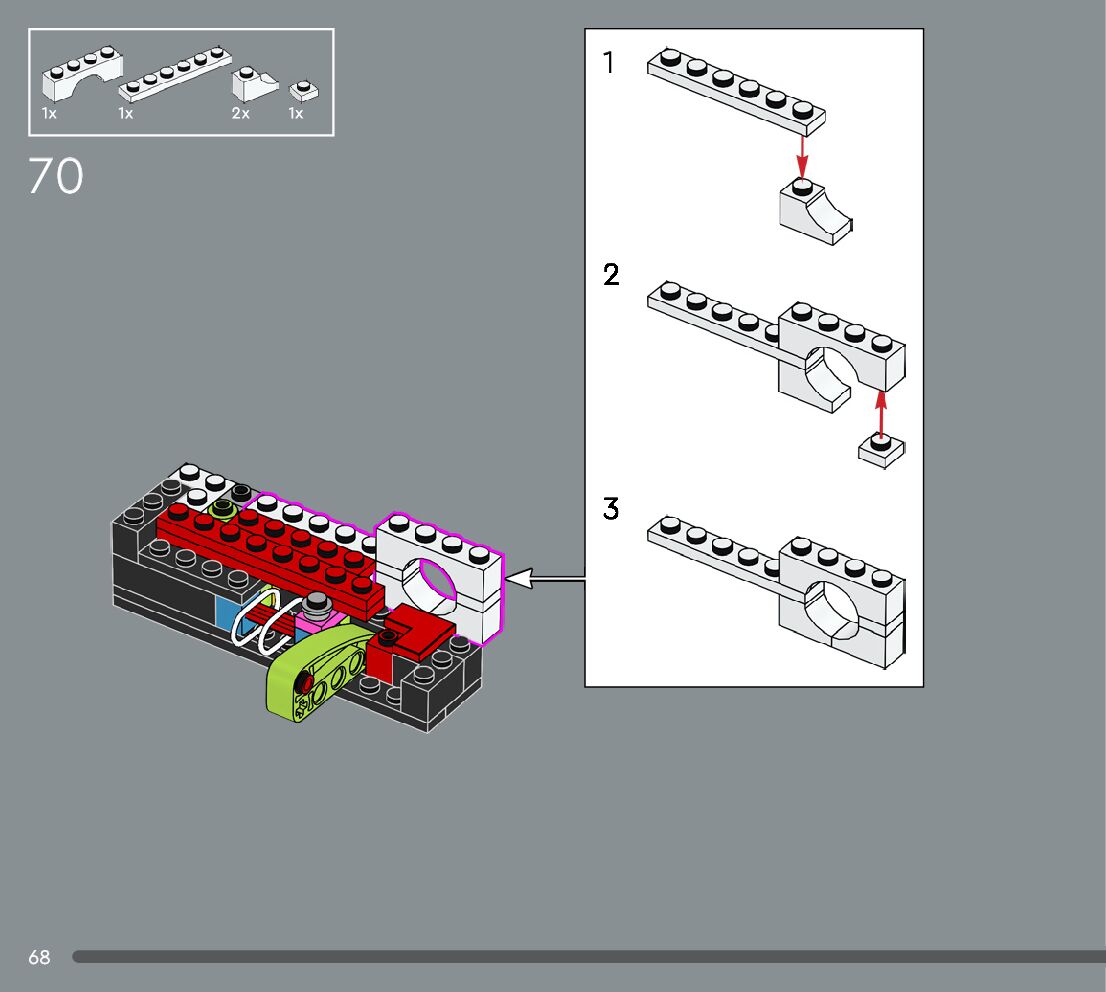 1x 1x 2x 1x

70

1

2

3

68