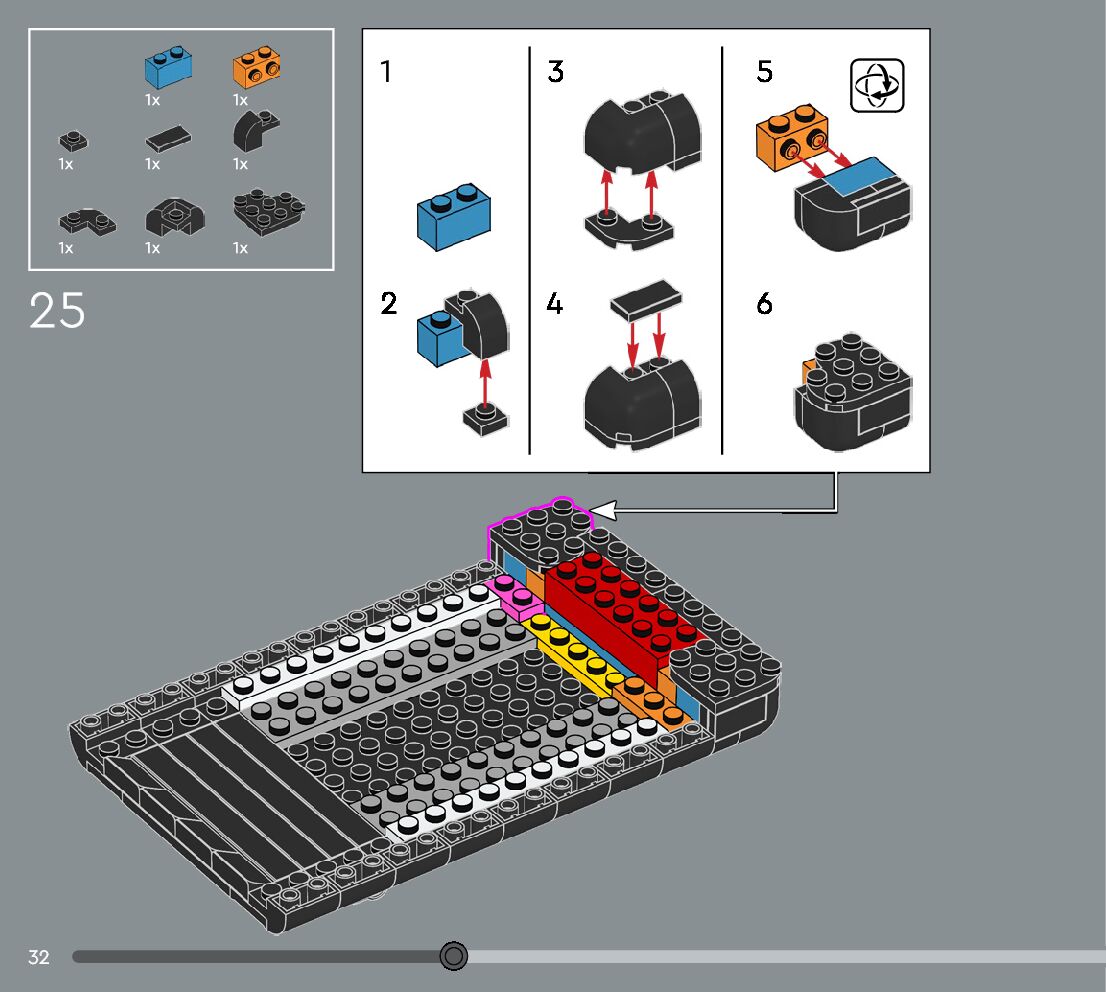 1x 1x
1x 1x 1x
1x 1x 1x

25

1

2

3

4

5

6

32