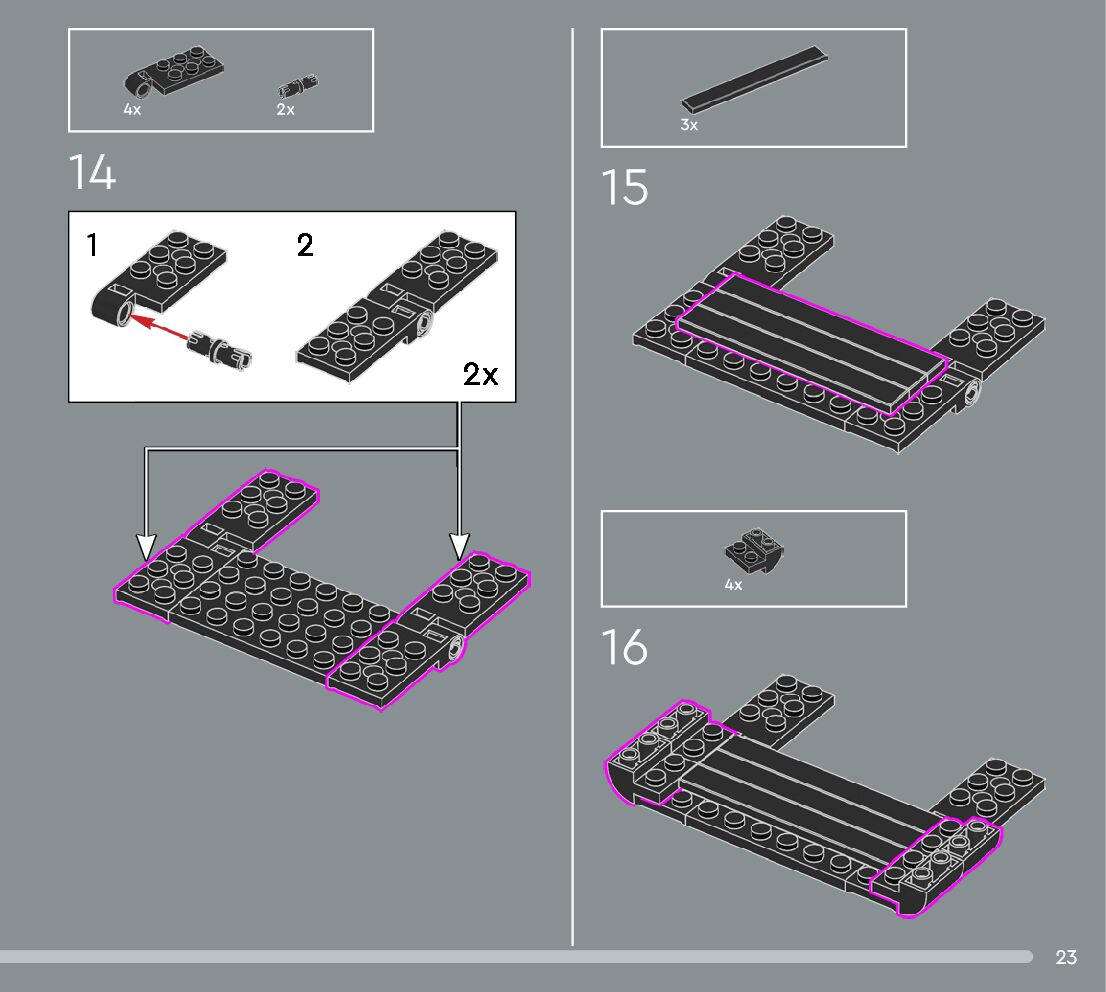 4x
2x

14

1
2
2x

3x

15

4x

16

23