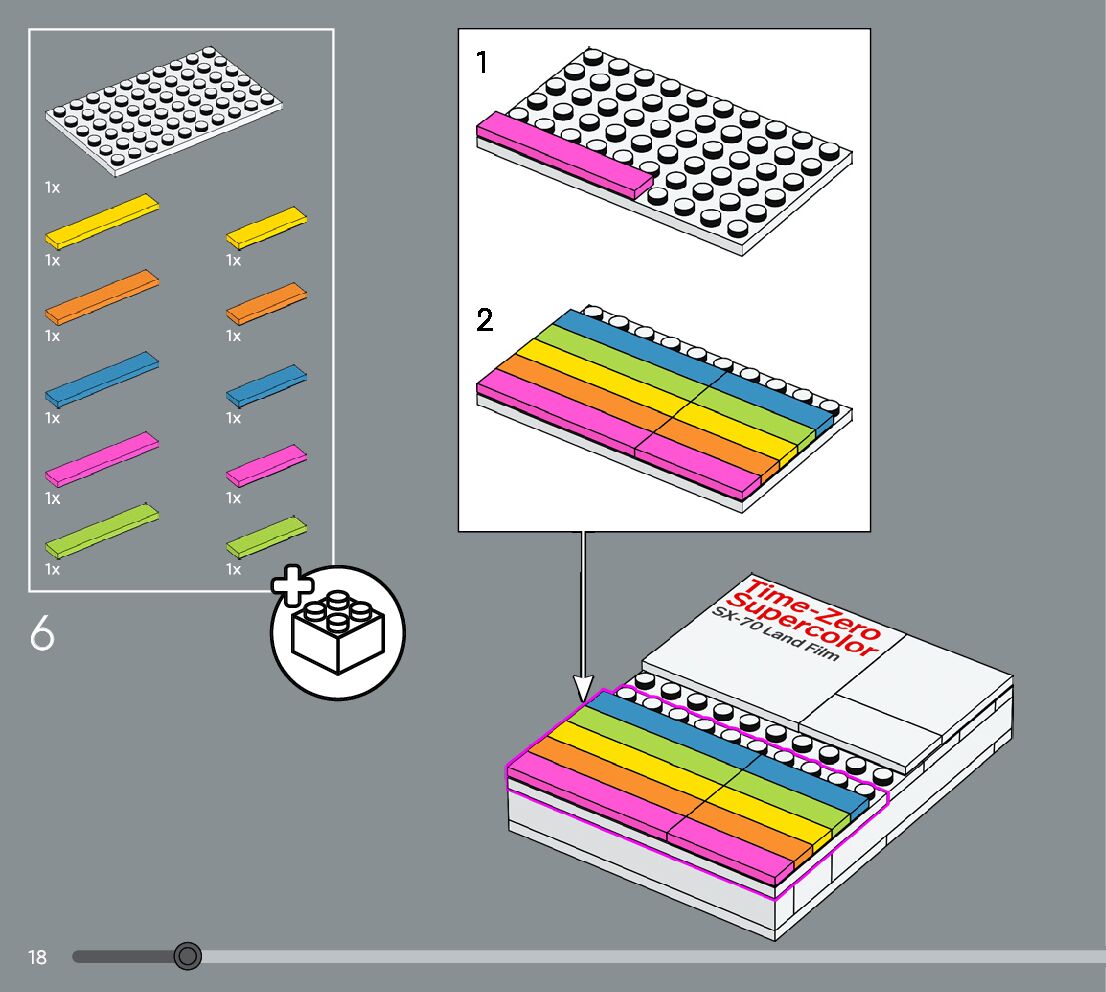 1x

1x

1x

1x

1x

1x

1x

1x

1x

1x

1x

6

1

2

Time-Zero
Supercolor
SX-70 Land Film

18