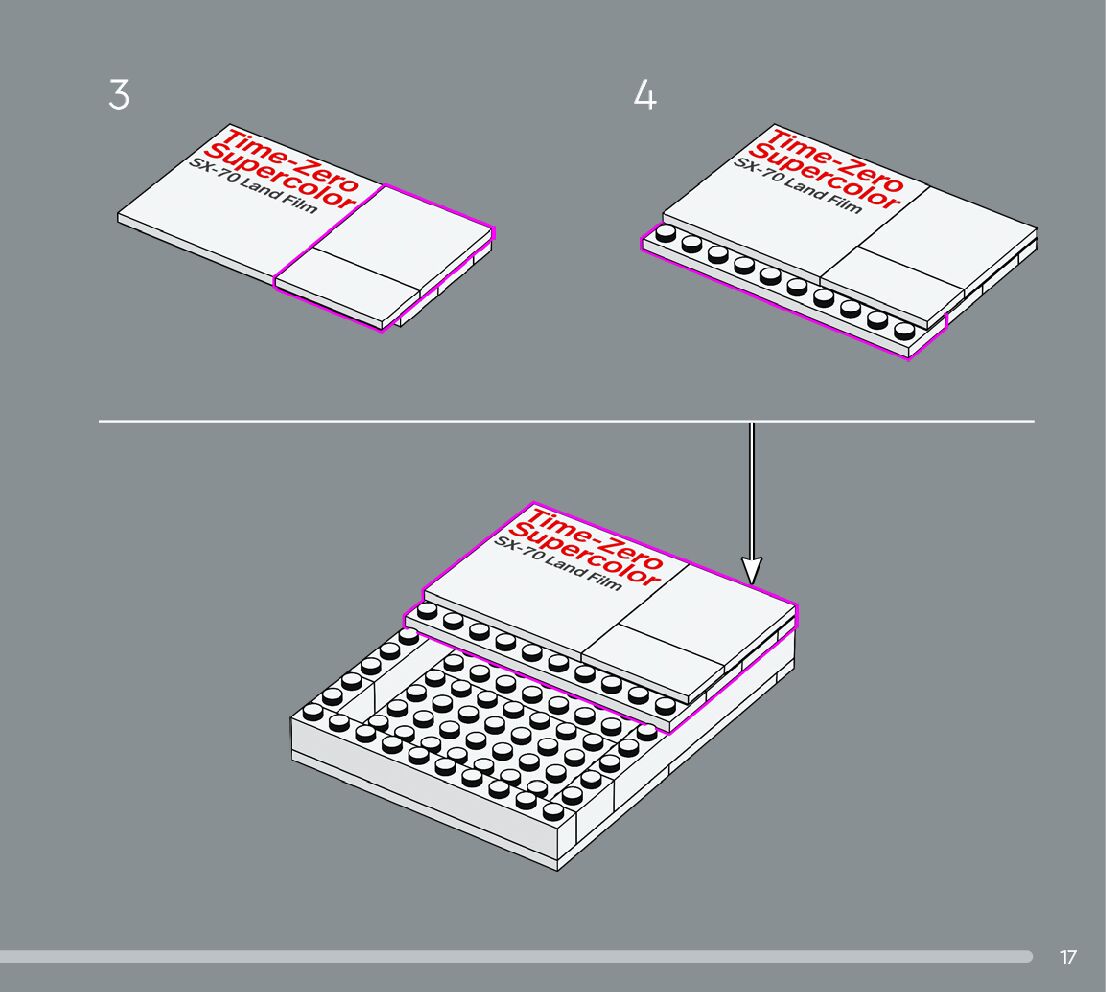 3

Time-Zero
Supercolor
SX-70 Land Film

4

Time-Zero
Supercolor
SX-70 Land Film

Time-Zero
Supercolor
SX-70 Land Film

17