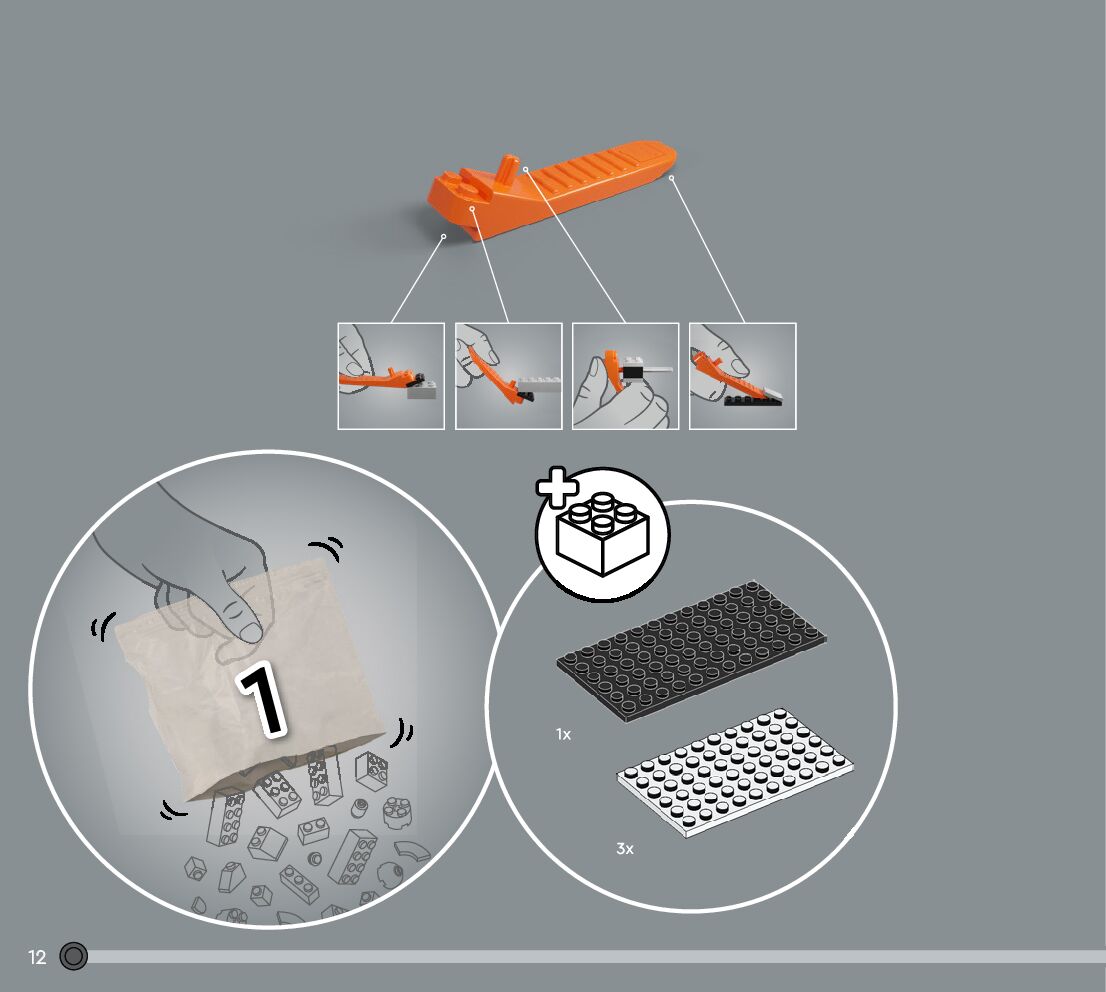 1

1x

3x

12