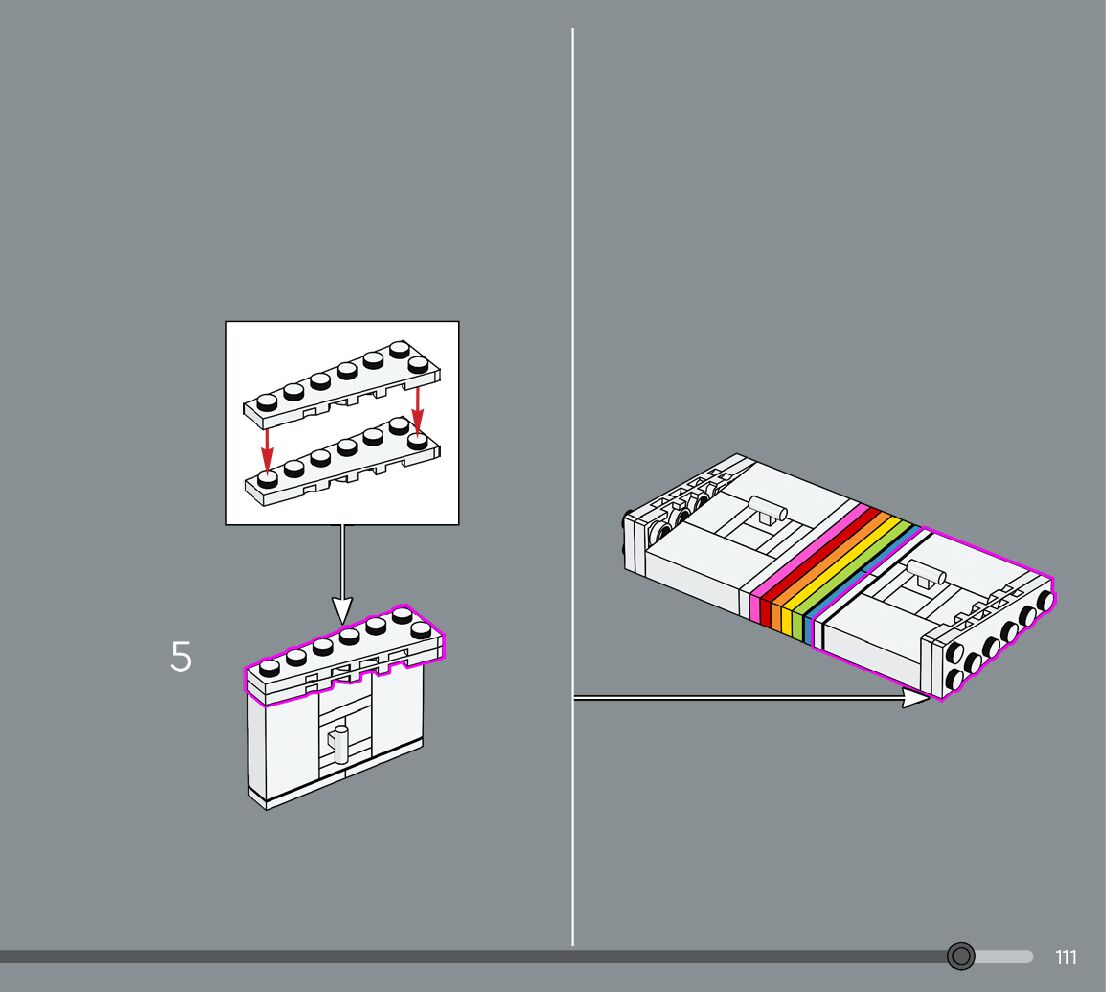 5

111