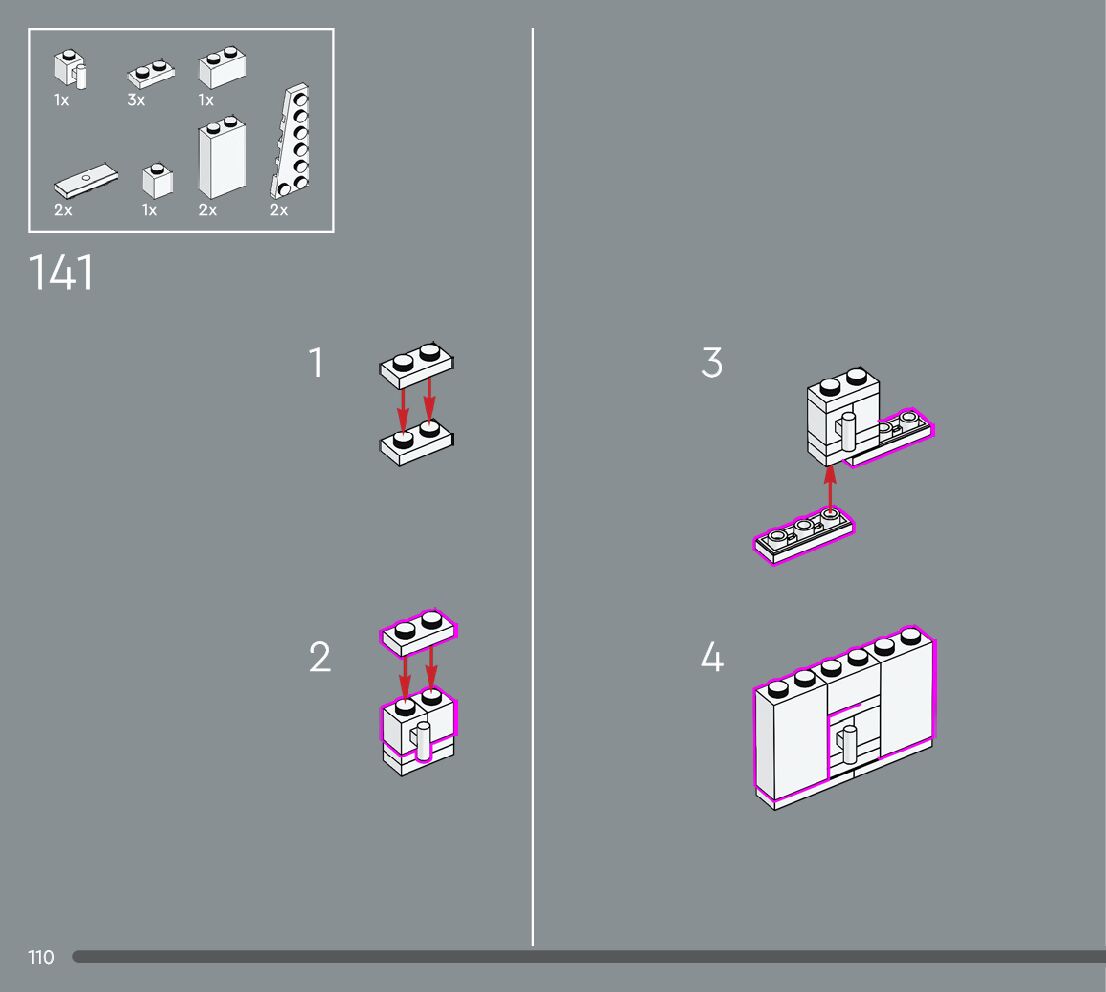 1x 3x 1x

2x 1x 2x 2x

141

1

2

3

4

110