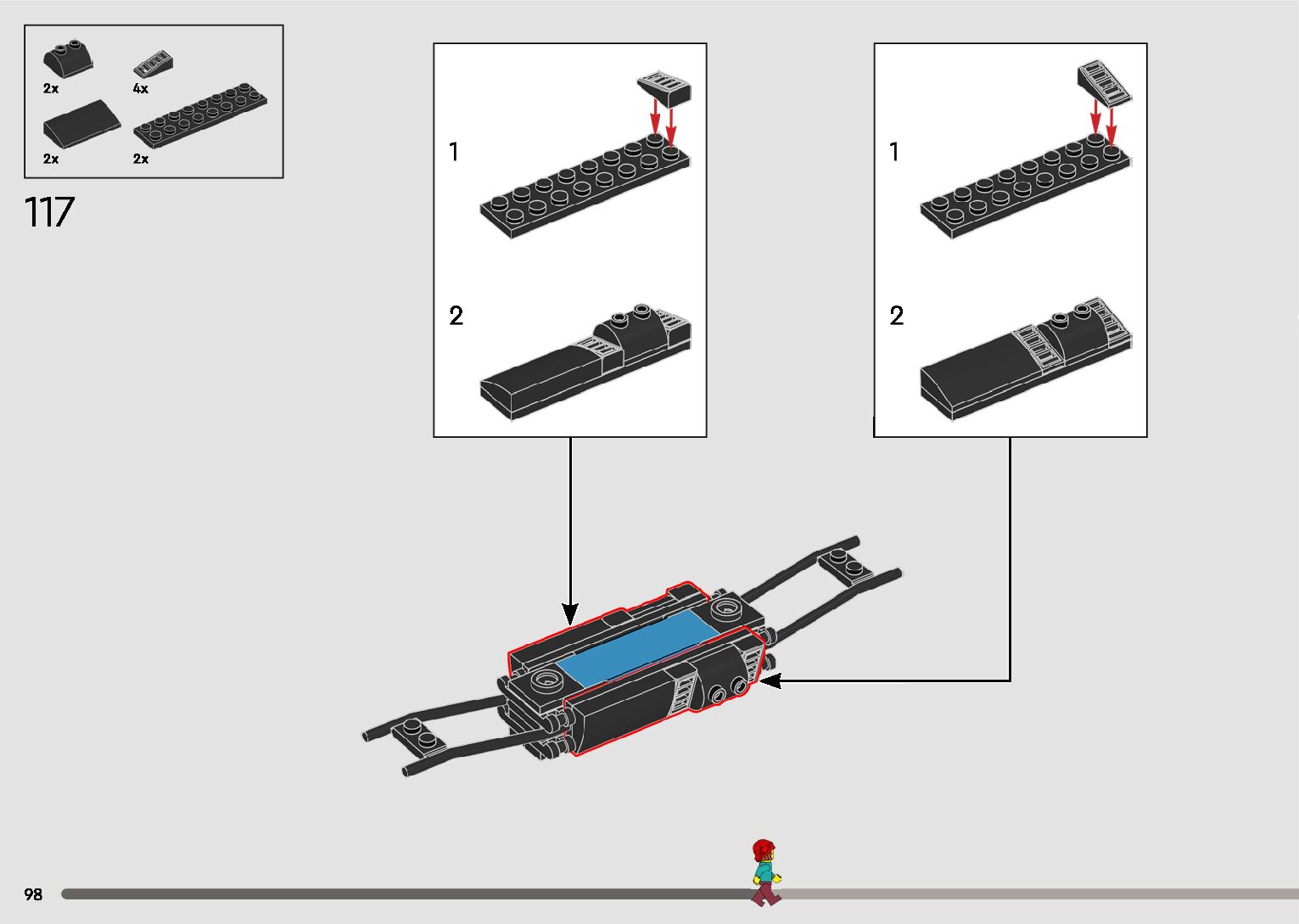 2x
4x
2x
2x

117

1

2

1

2

98