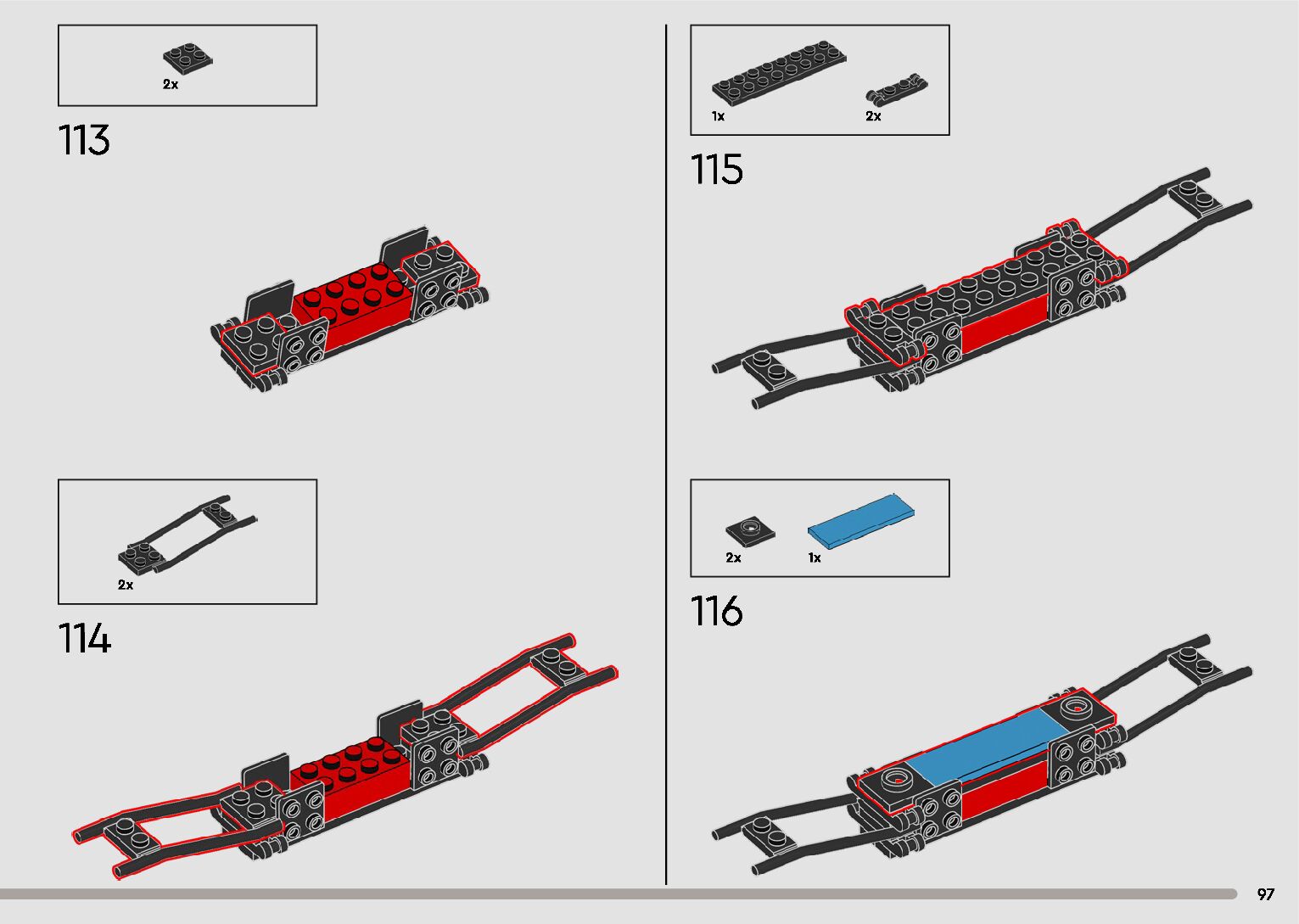 2x

113

2x

114

1x

2x

115

2x

1x

116

97