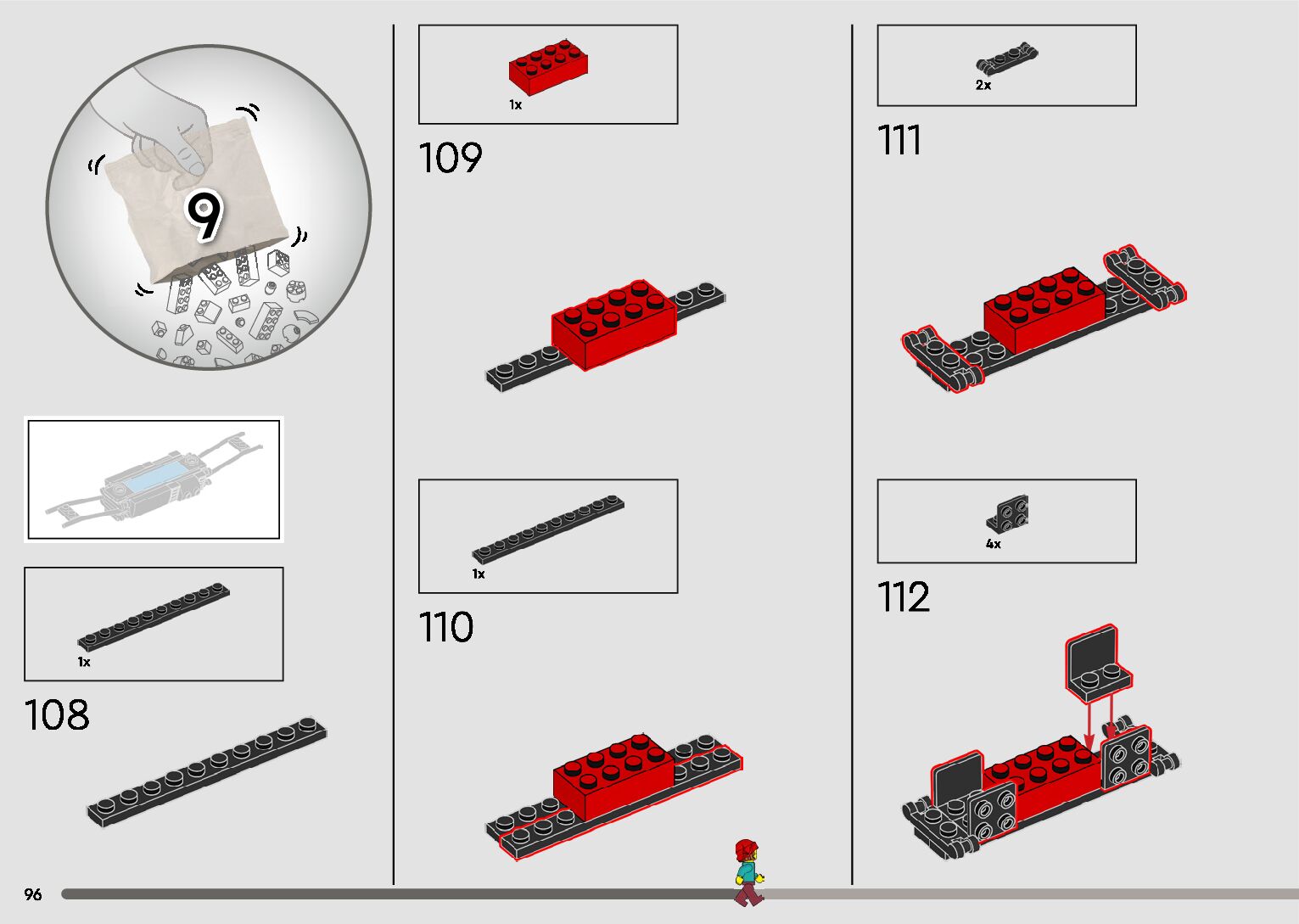 9

1x

108

1x

109

1x

110

2x

111

4x

112

96