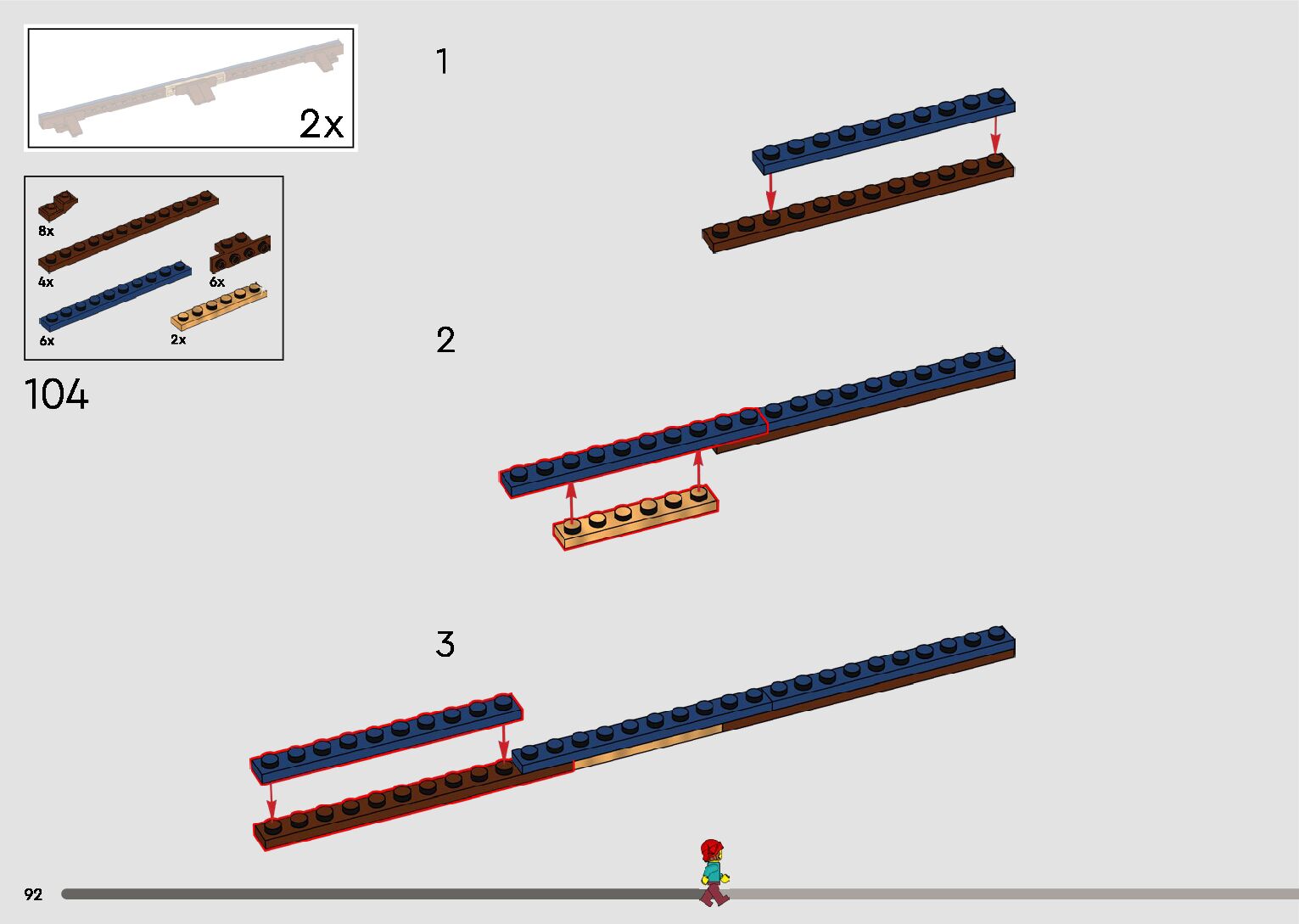 2x

8x
4x
6x
6x
2x

104

1

2

3

92