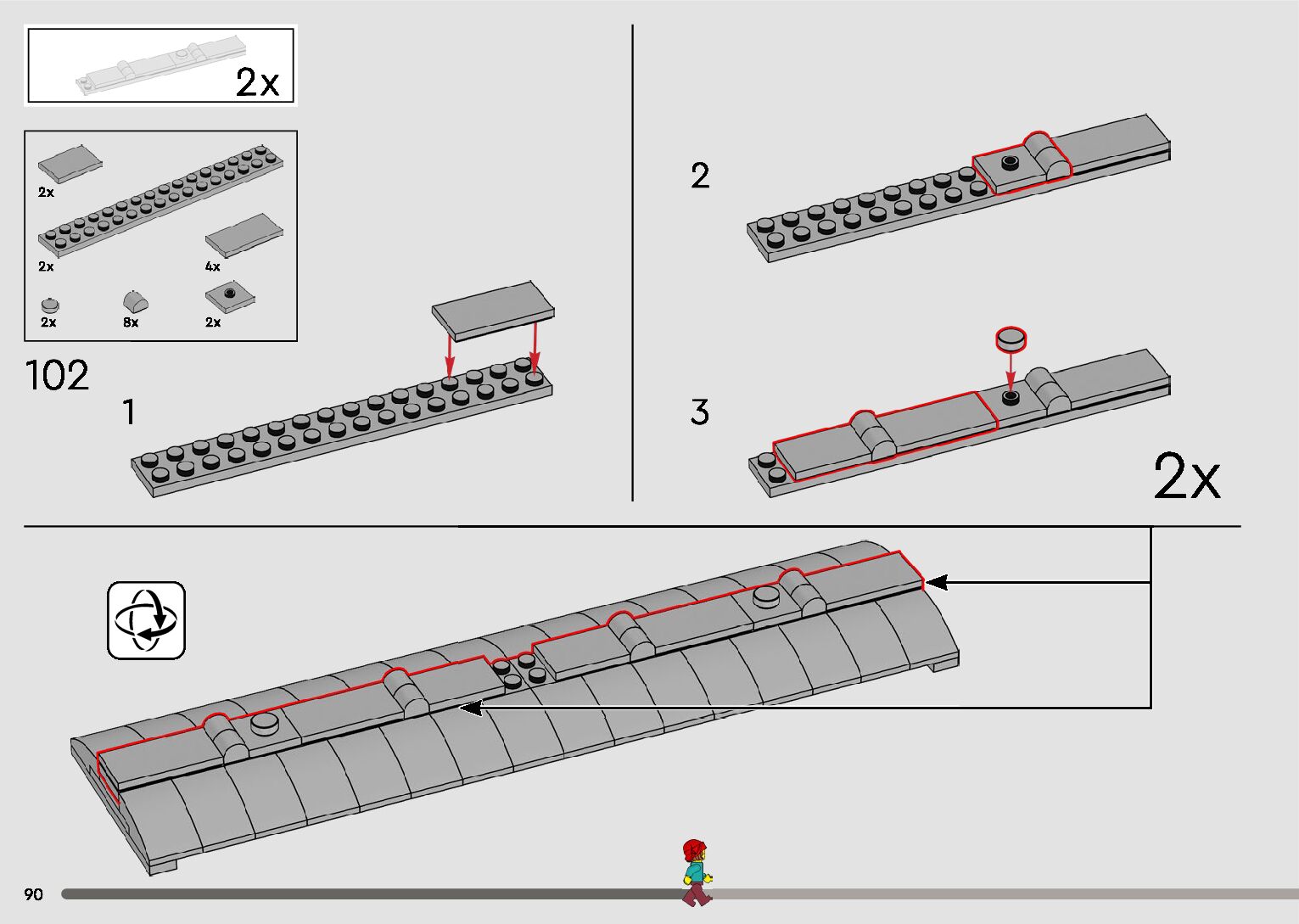 2x

2x

2x

4x

2x

8x

2x

102

1

2

3

2x

90