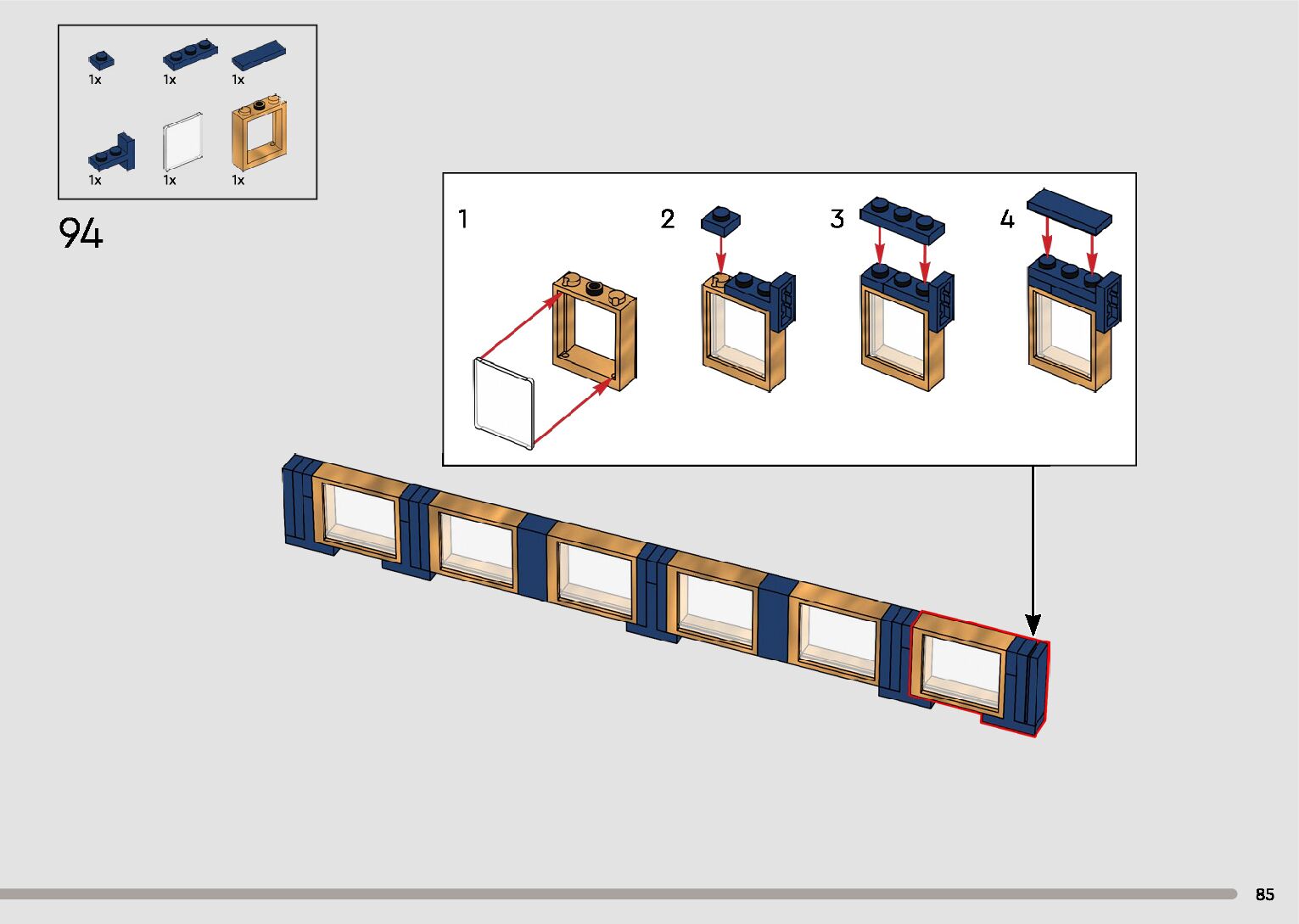 1x 1x 1x

1x 1x 1x

94

1

2

3

4

85