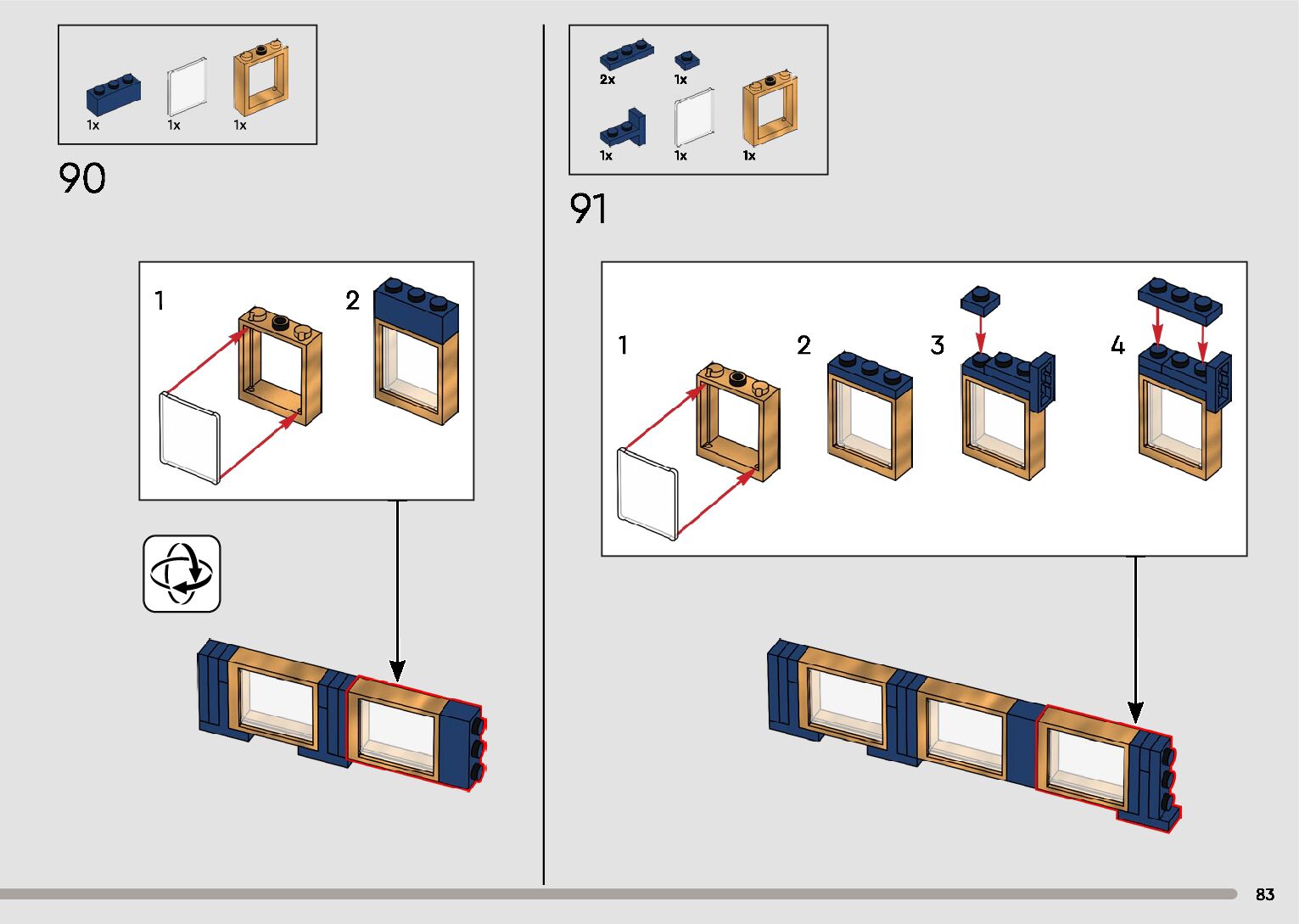 1x 1x 1x

90

1

2

2x 1x

1x 1x 1x

91

1

2

3

4

83