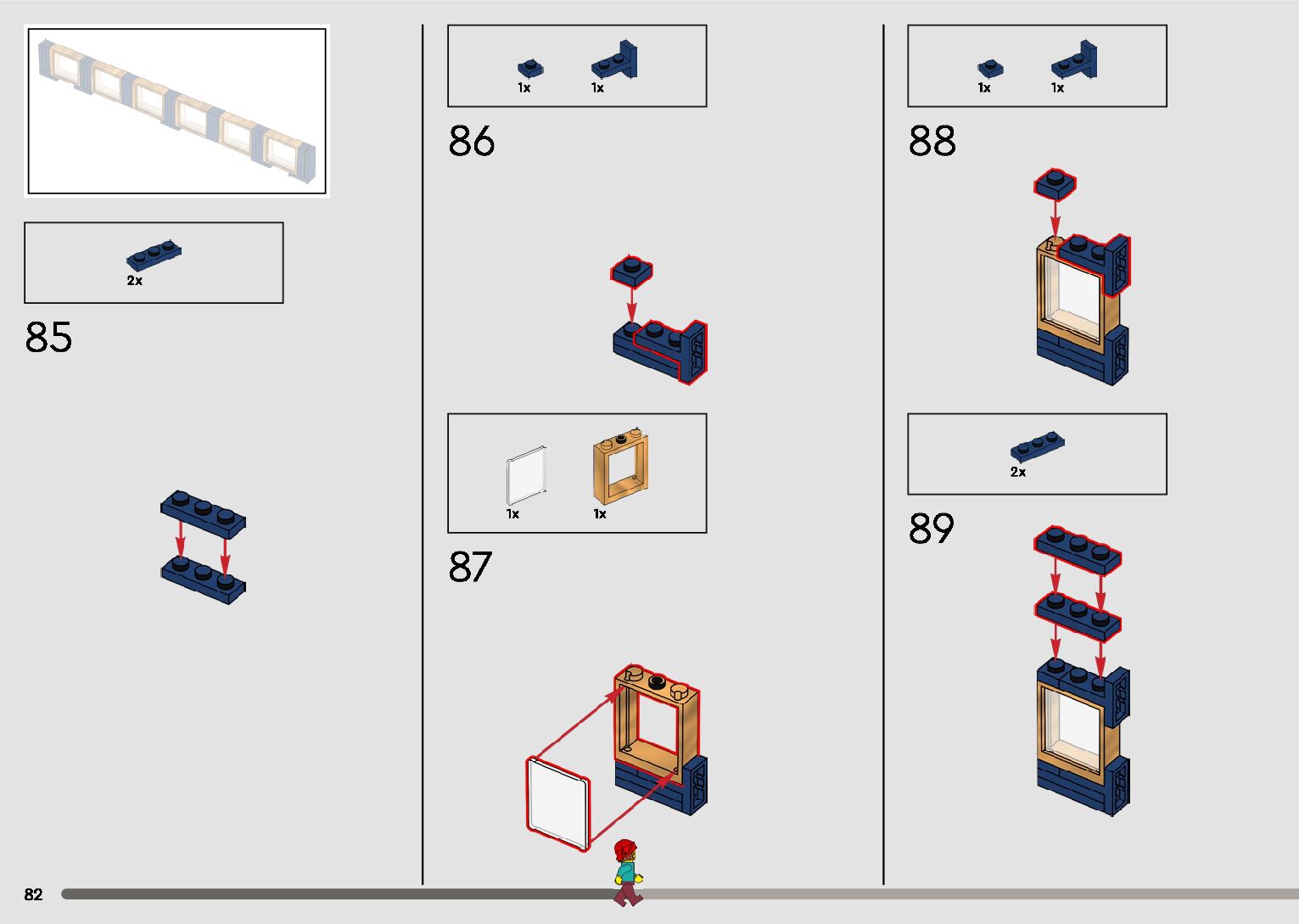 2x

85

1x 1x

86

1x 1x

87

1x 1x

88

2x

89

82