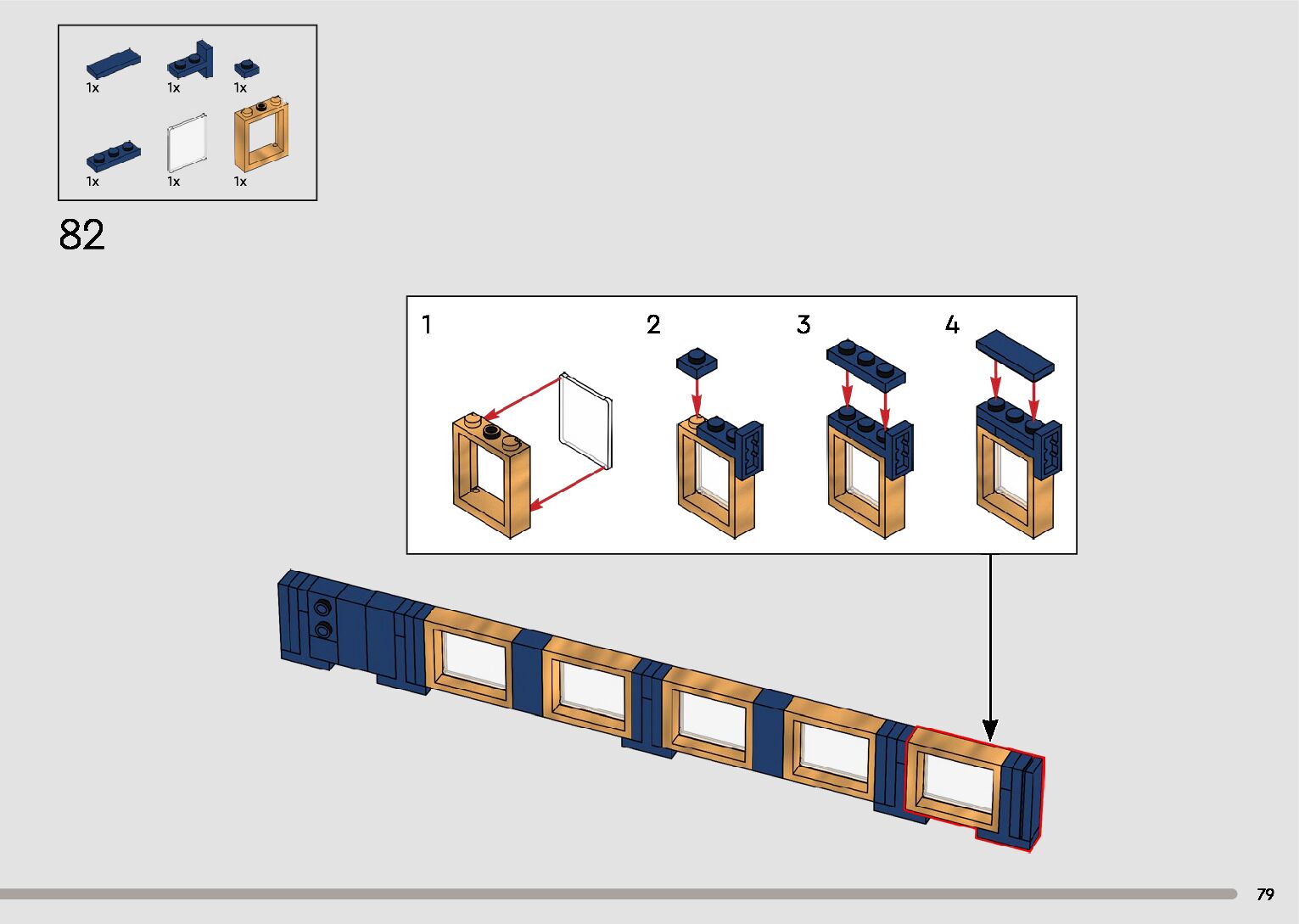 1x 1x 1x

1x 1x 1x

82

1

2

3

4

79